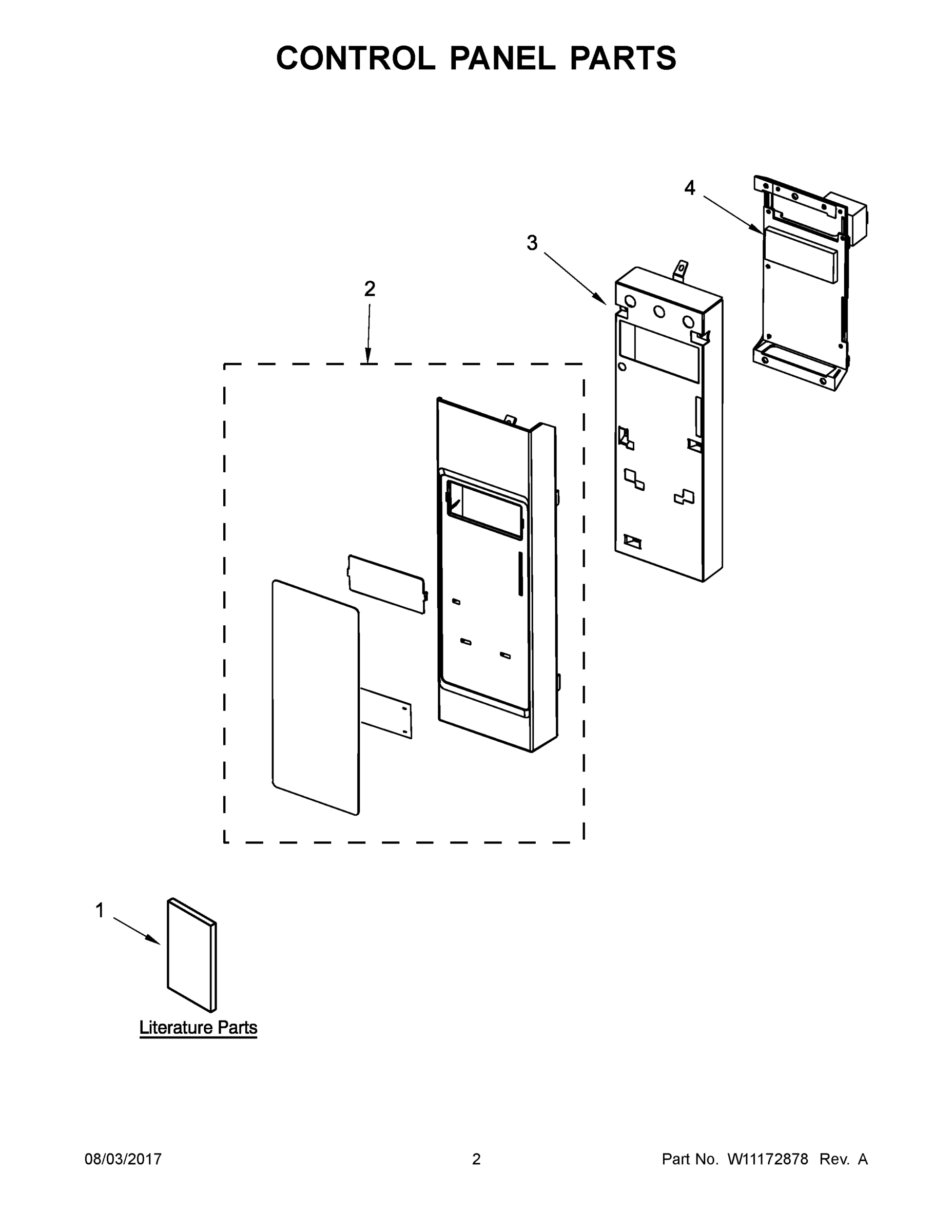 CONTROL PANEL PARTS

4

3

2

1

Literature Parts

08/03/2017

2

Part No. W11172878 Rev. A