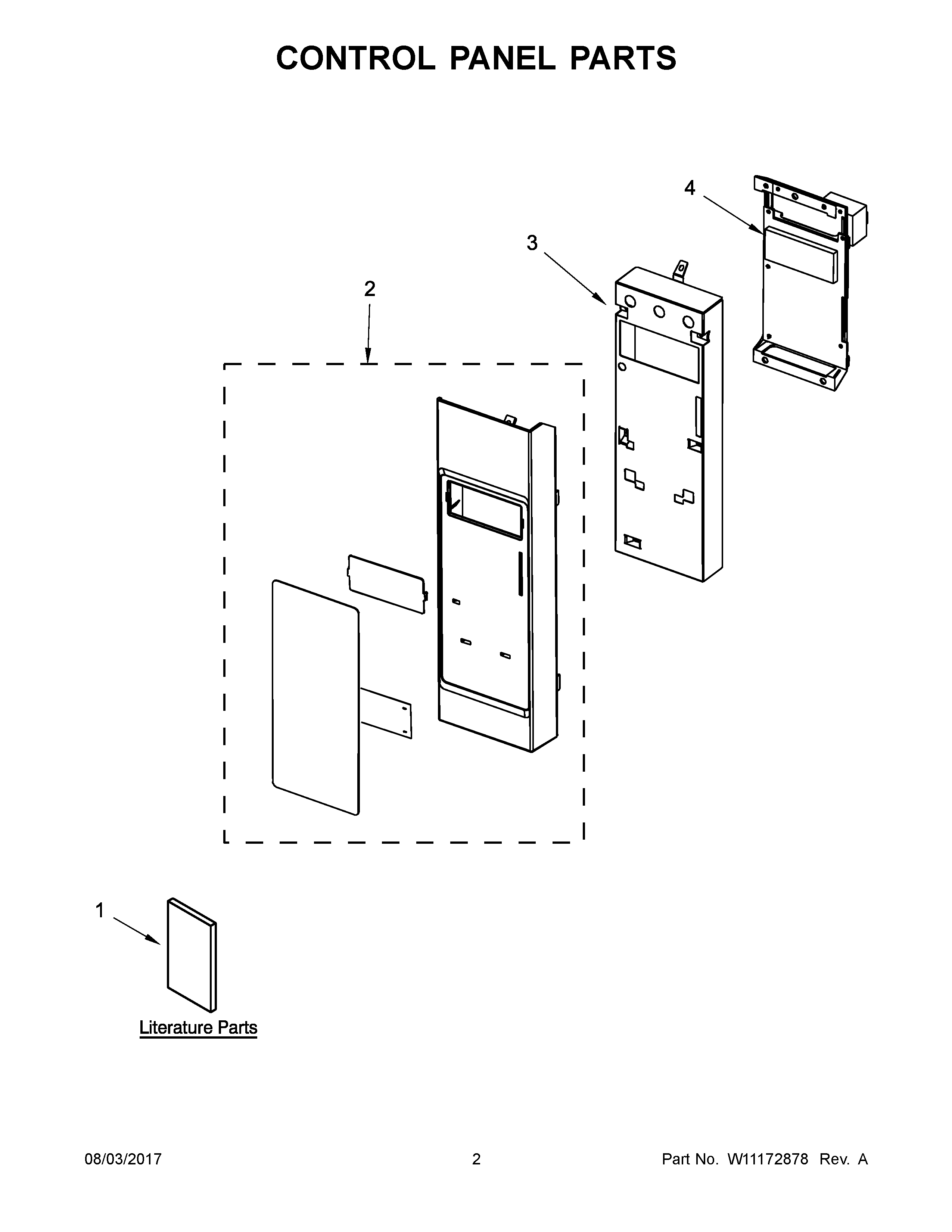 CONTROL PANEL PARTS

4

3

2

1

Literature Parts

08/03/2017

2

Part No. W11172878 Rev. A