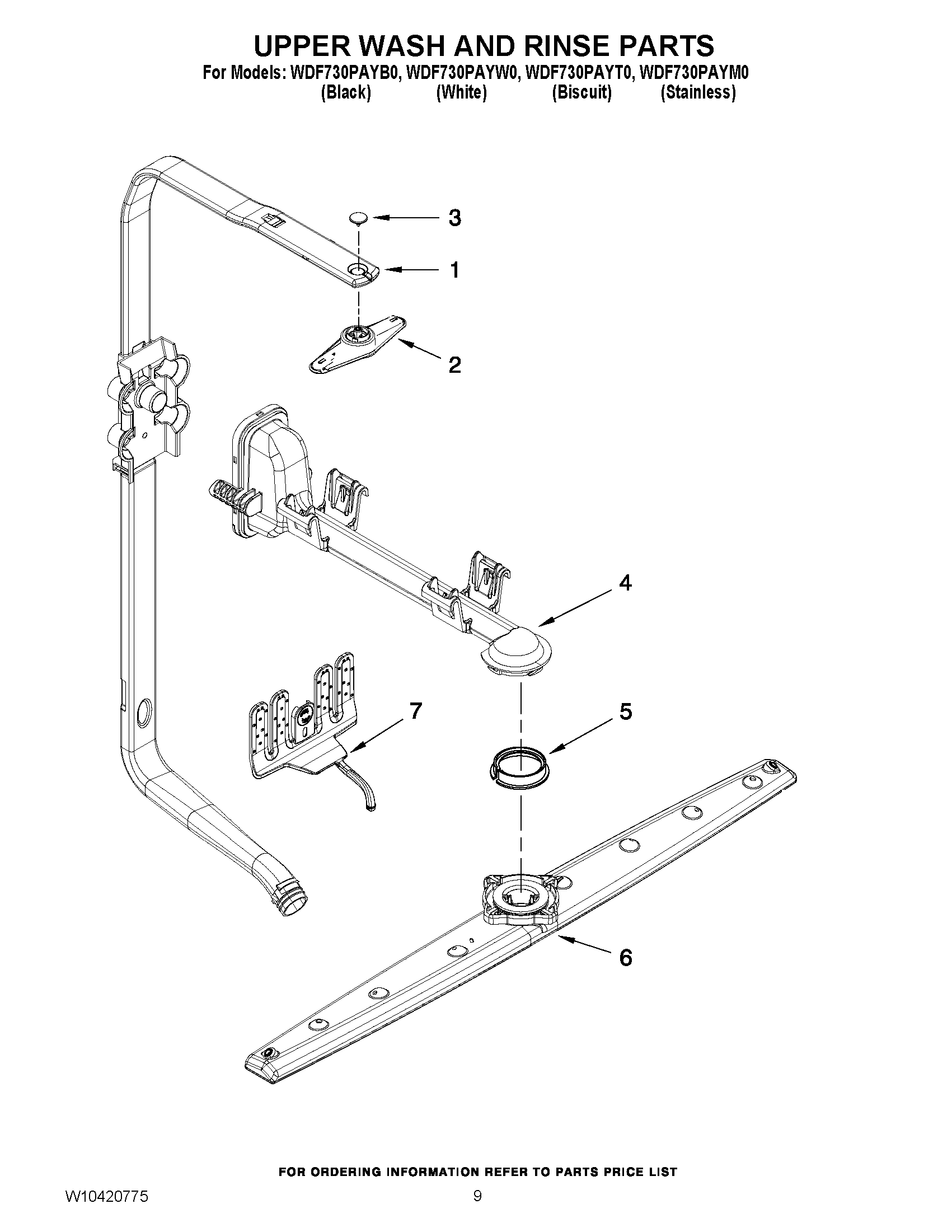 UPPER WASH AND RINSE PARTS
For Models: WDF730PAYB0, WDF730PAYW0, WDF730PAYT0, WDF730PAYM0
(Black) (White) (Biscuit) (Stainless)

3
1
2
4
7
5
6

FOR ORDERING INFORMATION REFER TO PARTS PRICE LIST
W10420775
9