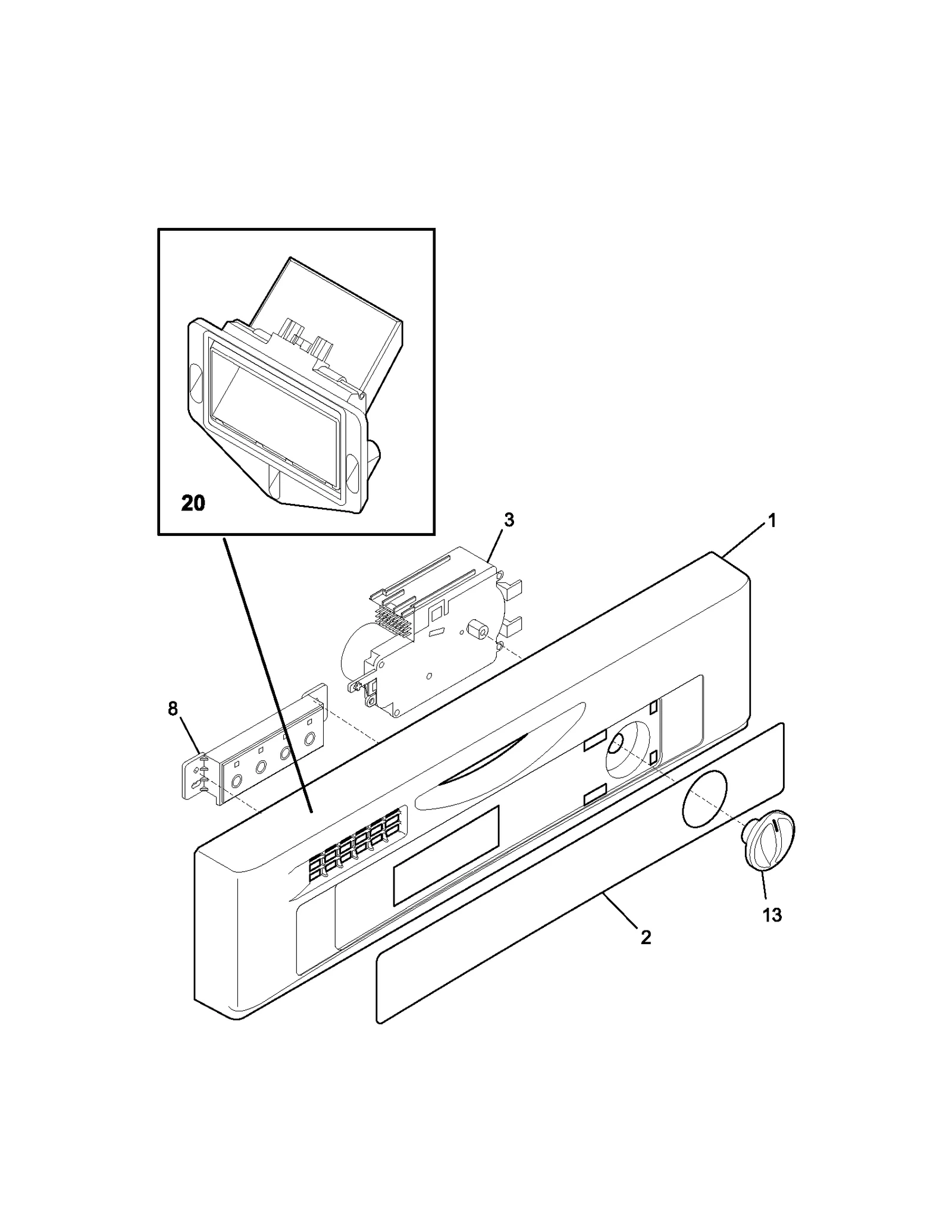 20

3

1

8

13

2