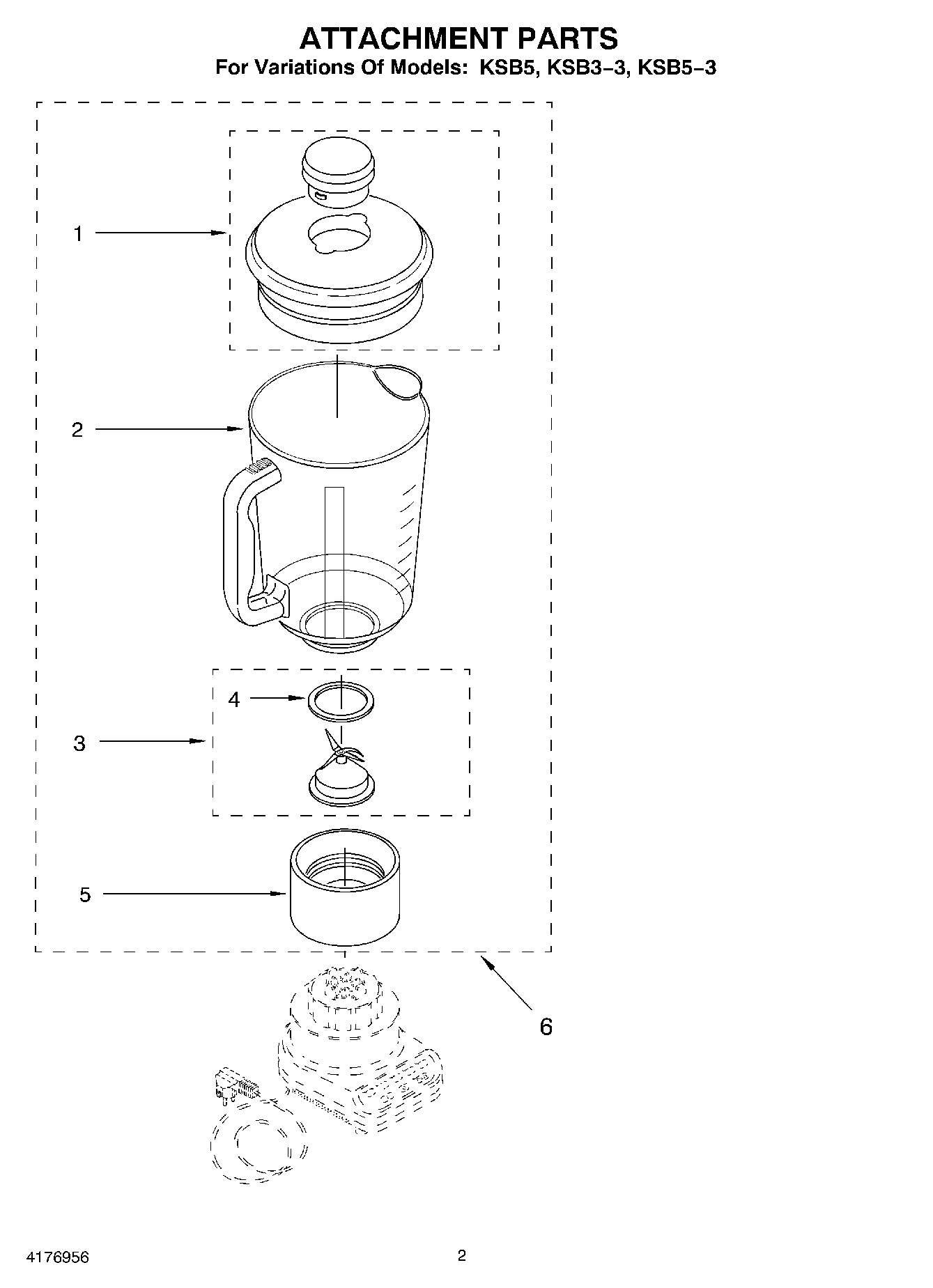 ATTACHMENT PARTS
For Variations Of Models: KSB5, KSB3−3, KSB5−3

1

2

4

3

5

6

4176956

2