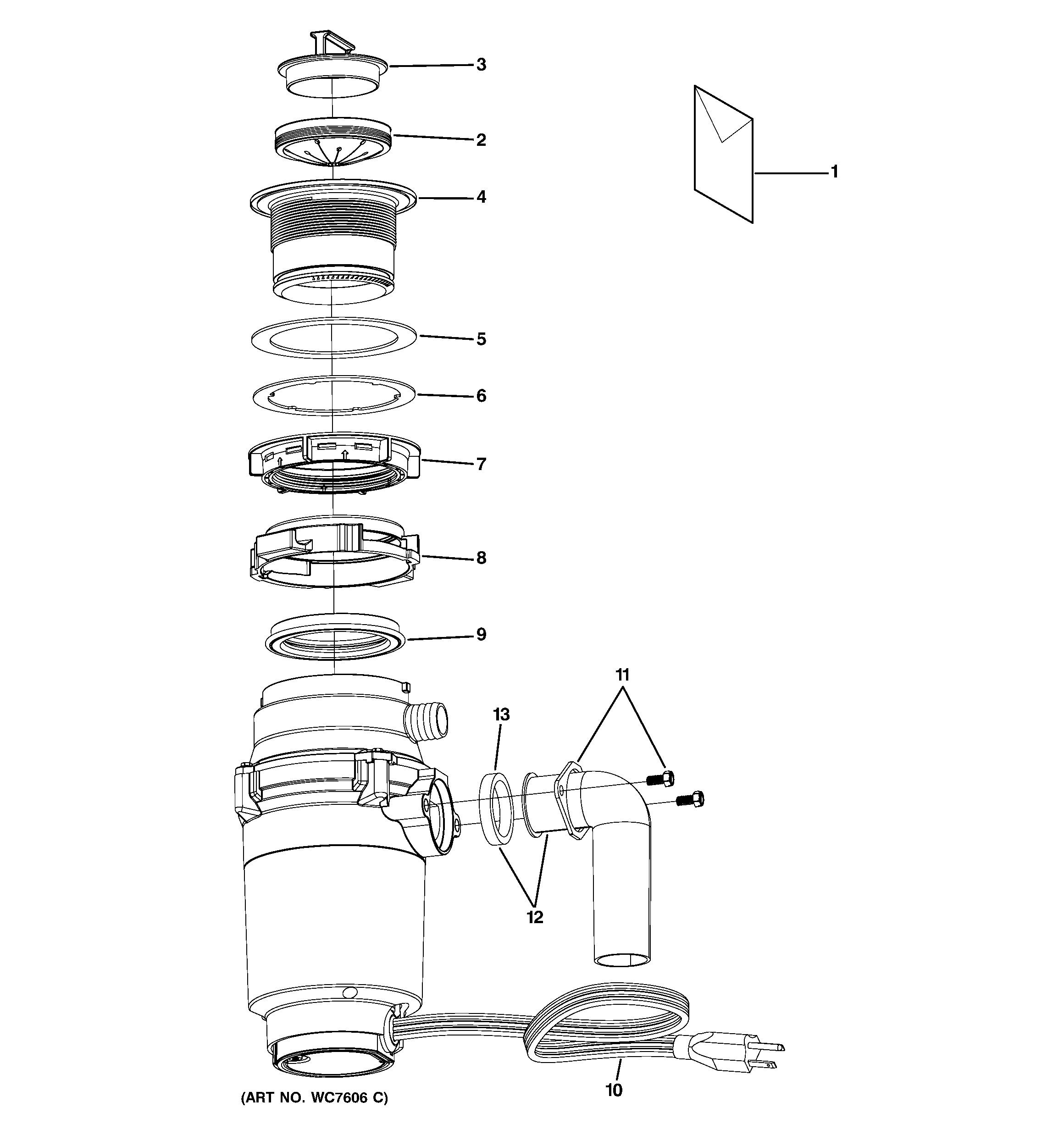 3
2
1
4
5
6
7
8
9
11
13
12
10
(ART NO. WC7606 C)