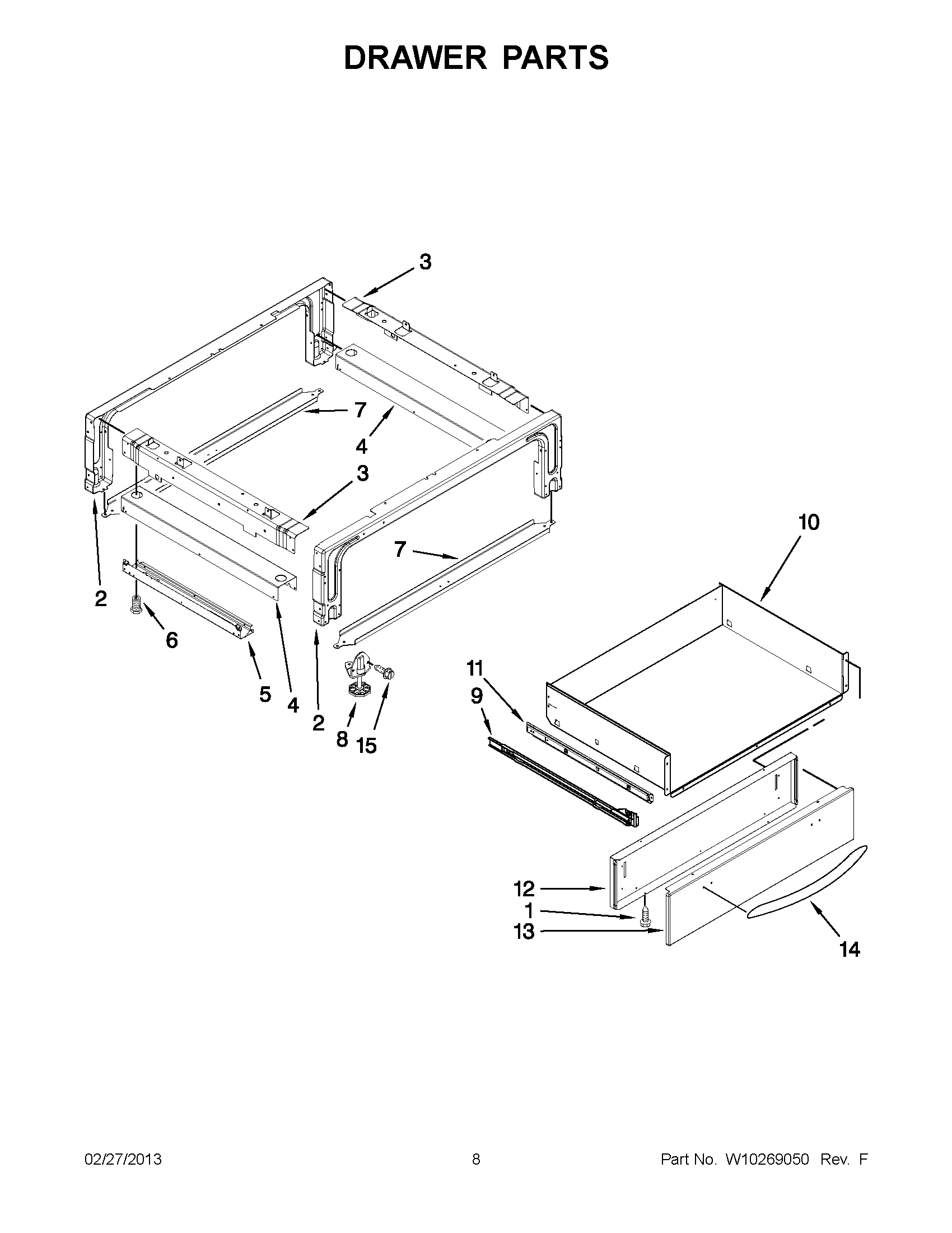 DRAWER PARTS

3

7

4

3

10

7

2

6

5

4

2

8

15

11

9

12

1

13

14

02/27/2013

8

Part No. W10269050 Rev. F