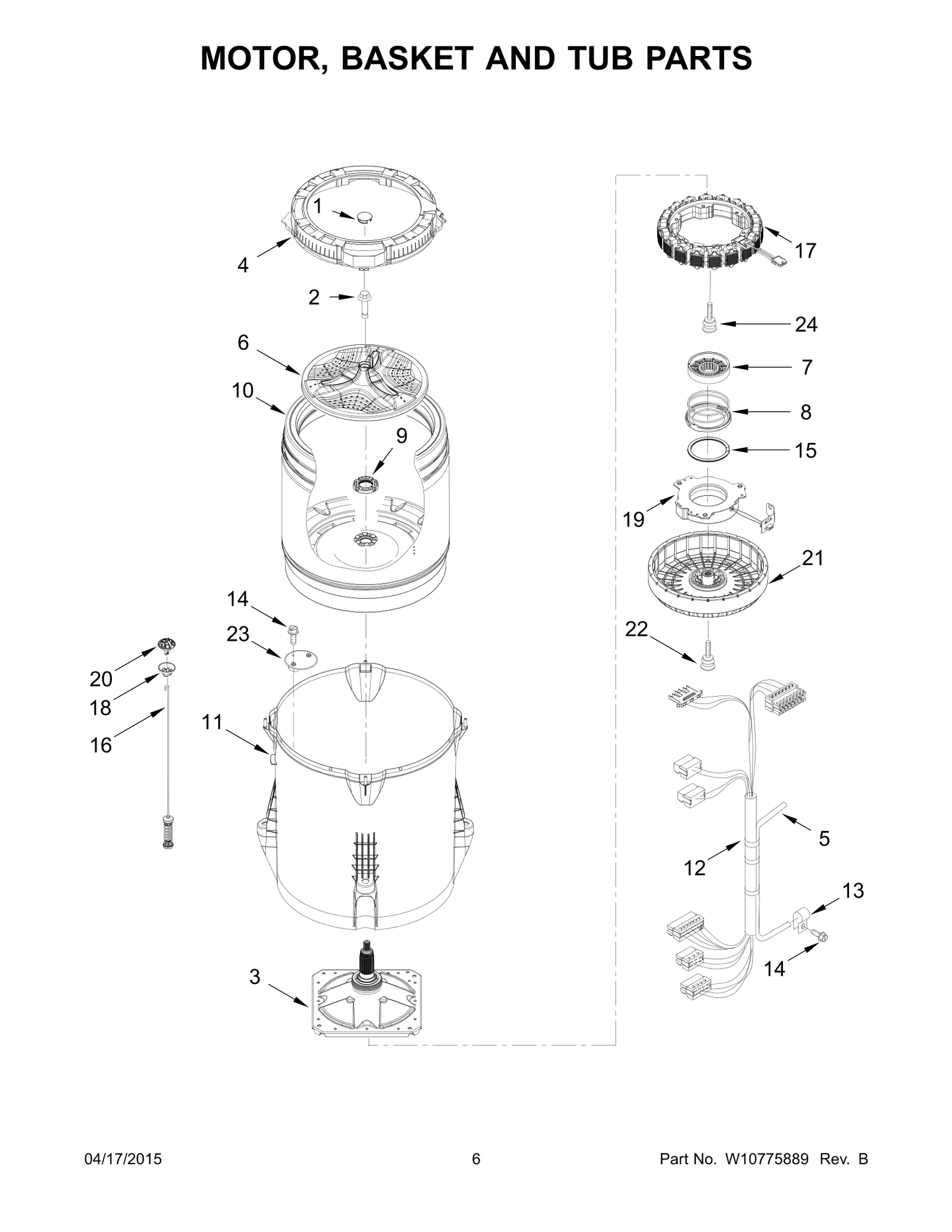 MOTOR, BASKET AND TUB PARTS

1
4
2
6
10
9
14
23
20
18
16
11
3
17
24
7
8
15
19
21
22
5
12
13
14

04/17/2015 6 Part No. W10775889 Rev. B