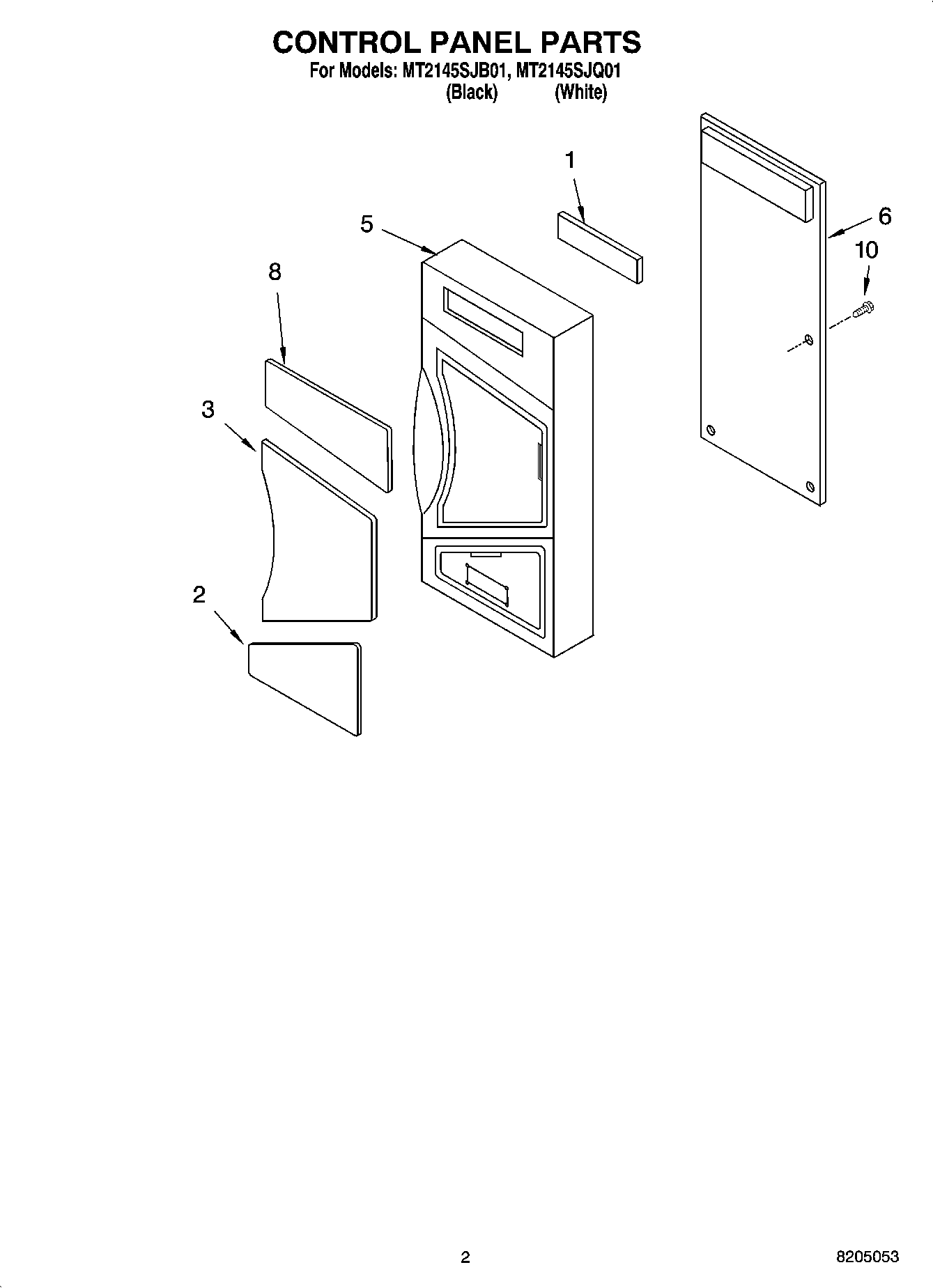 CONTROL PANEL PARTS

For Models: MT2145SJB01, MT2145SJQ01
(Black) (White)

1

5

6

10

8

3

2

2

8205053