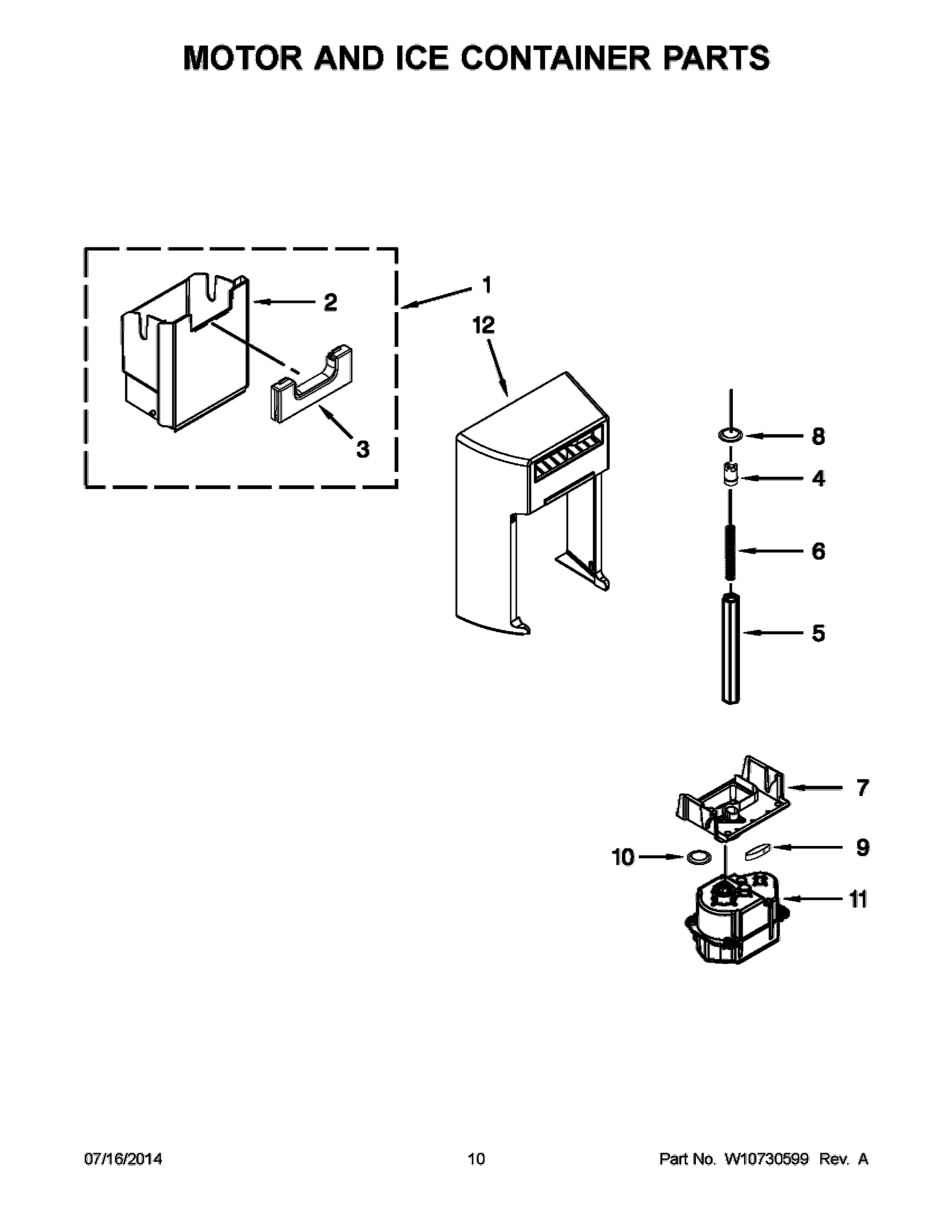 MOTOR AND ICE CONTAINER PARTS

1
2
12
3
8
4
6
5
7
10
9
11

07/16/2014

10

Part No. W10730599 Rev. A