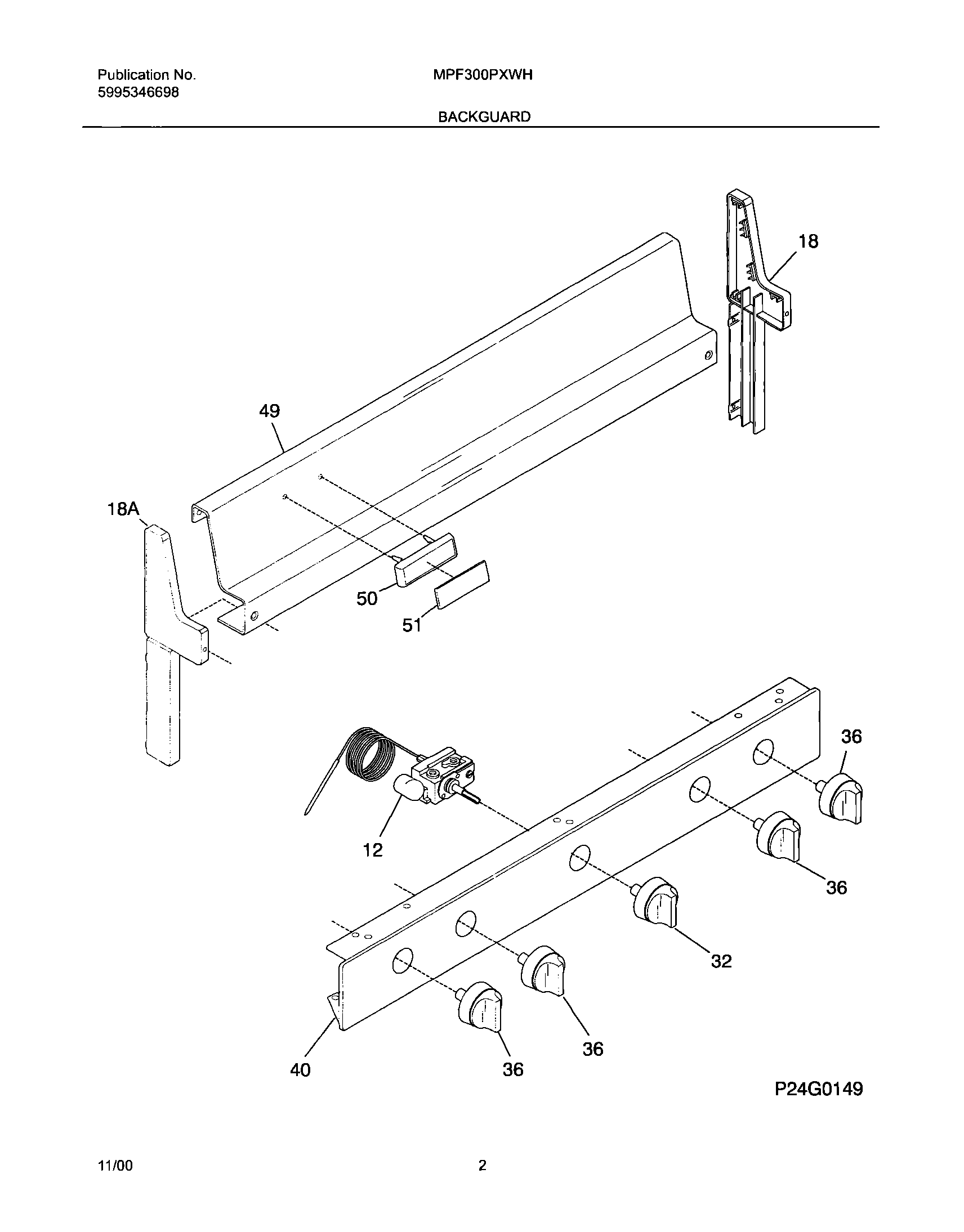 Publication No.
5995346698

MPF300PXWH

BACKGUARD

18

49

18A

50

51

36

12

36

32

36

40

36

P24G0149

11/00

2