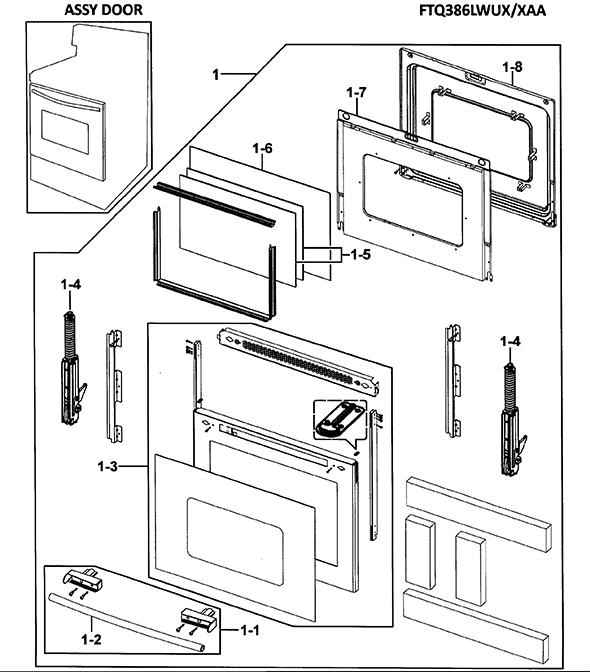 ASSY DOOR

FTQ386LWUX/XAA

1

1-8

1-7

1-6

1-5

1-4

1-4

1-3

1-2

1-1