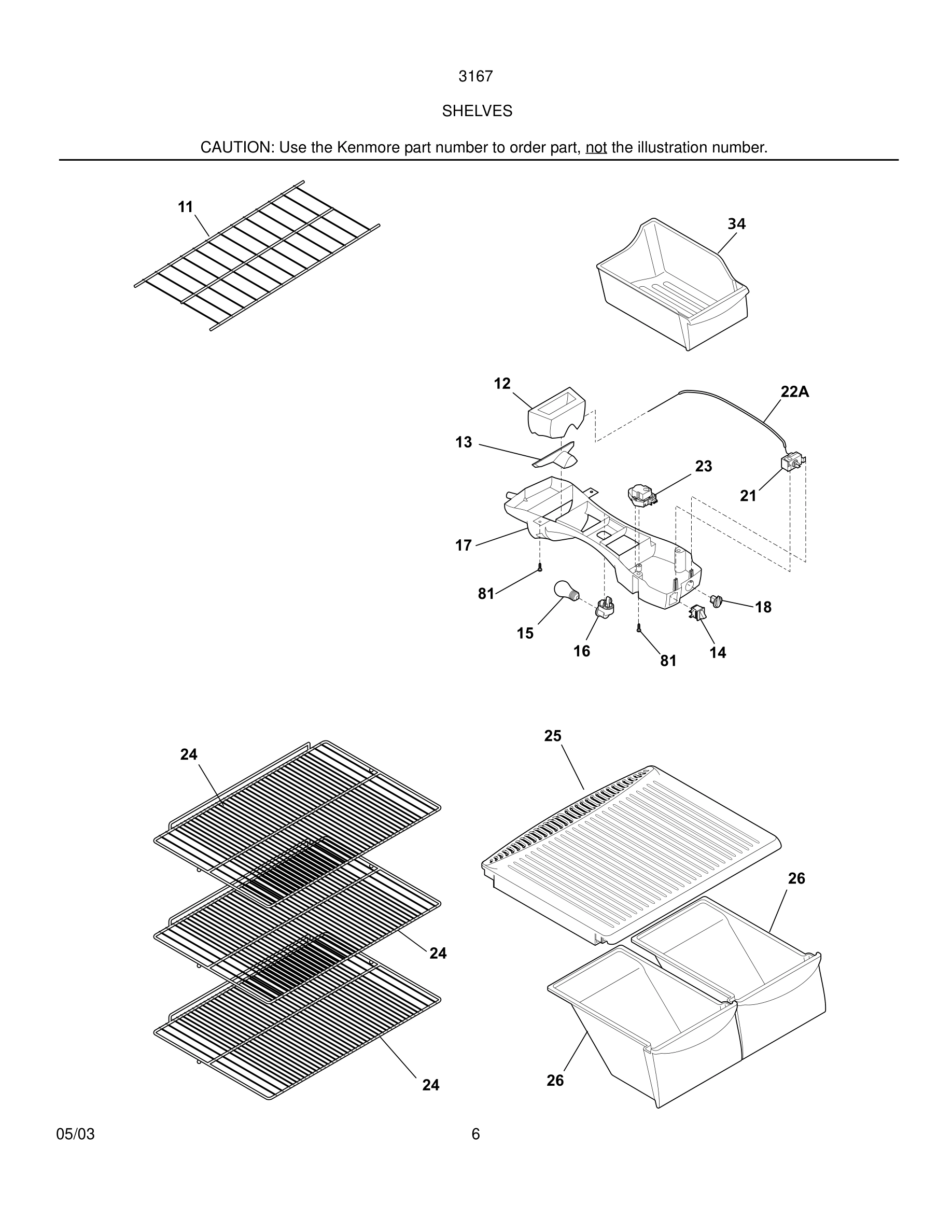 3167

SHELVES

CAUTION: Use the Kenmore part number to order part, not the illustration number.

11

34

12

22A

13

23

21

17

81

18

15

16

81

14

24

25

26

24

24

26

05/03

6