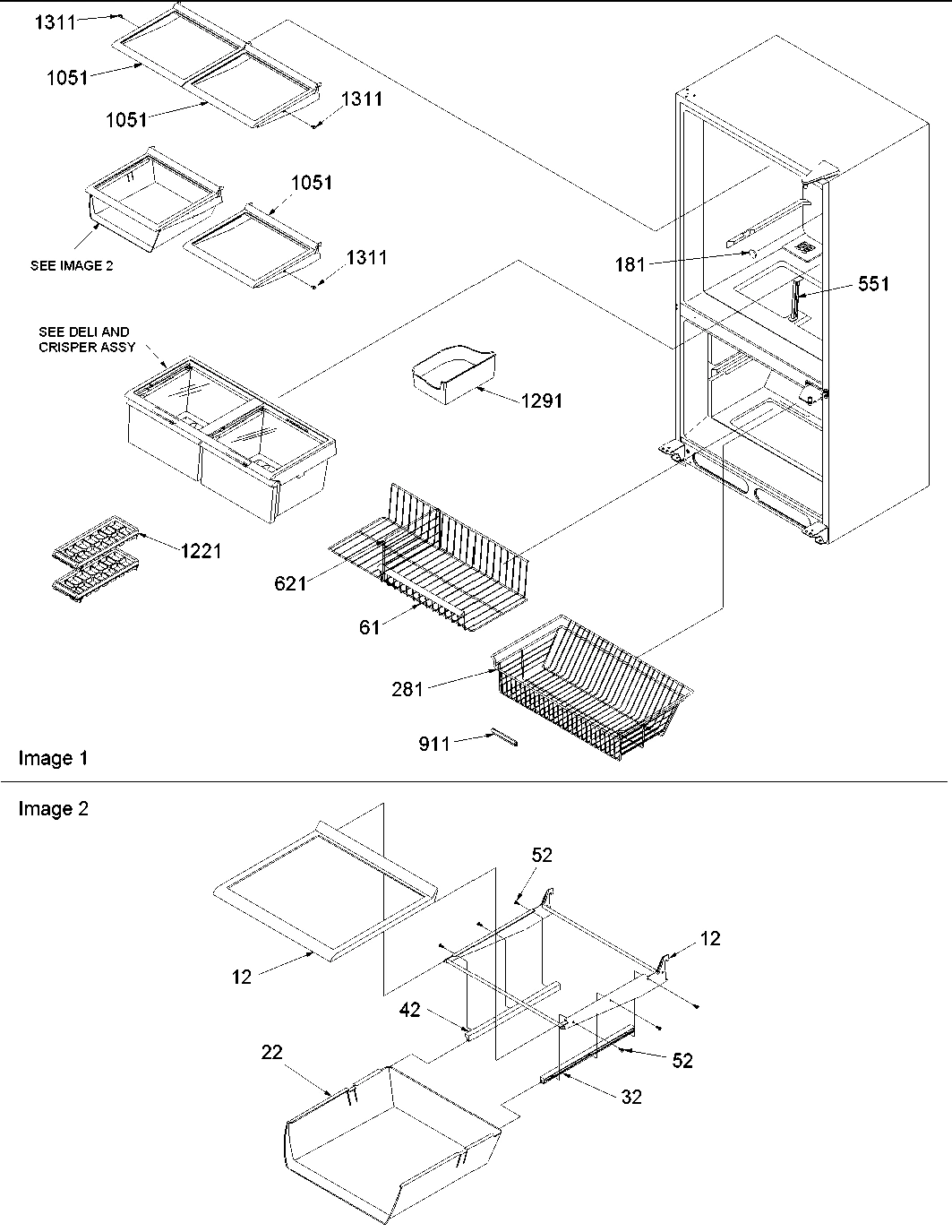 1311
1051
1051
1311
1051
SEE IMAGE 2
1311
181
551
SEE DELI AND CRISPER ASSY
1291
1221
621
61
281
911
Image 1

Image 2
52
12
12
42
52
22
32