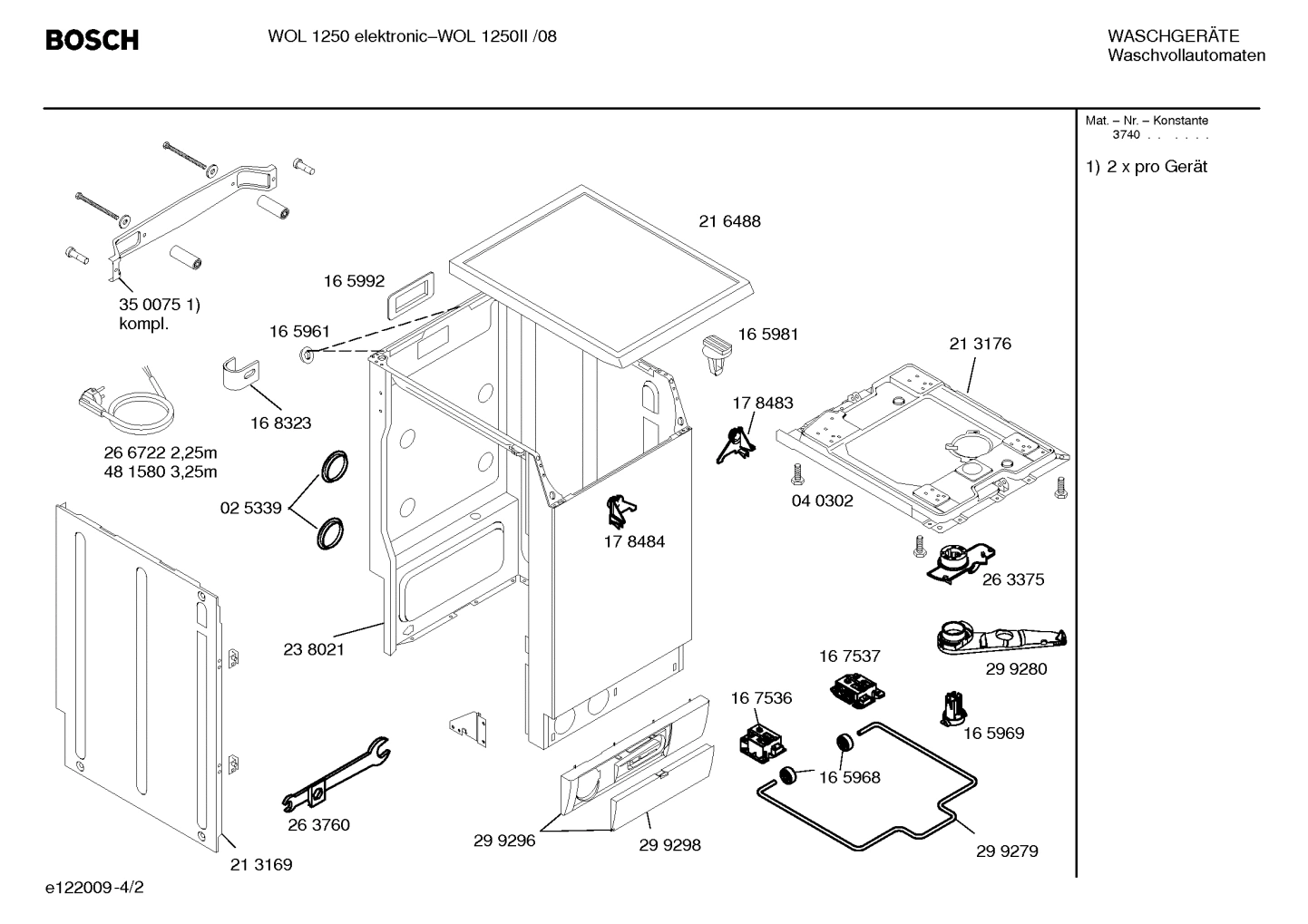 BOSCH

WOL 1250 elektronic–WOL 1250II /08

WASCHGERÄTE
Waschvollautomaten

Mat. – Nr. – Konstante
3740 . . . . . .

1) 2 x pro Gerät

35 0075 1)
kompl.

16 5992

16 5961

21 6488

16 5981

21 3176

16 8323

17 8483

26 6722 2,25m
48 1580 3,25m

02 5339

04 0302

17 8484

26 3375

23 8021

16 7537

29 9280

16 7536

16 5969

16 5968

26 3760

29 9296

29 9298

29 9279

21 3169

e122009-4/2