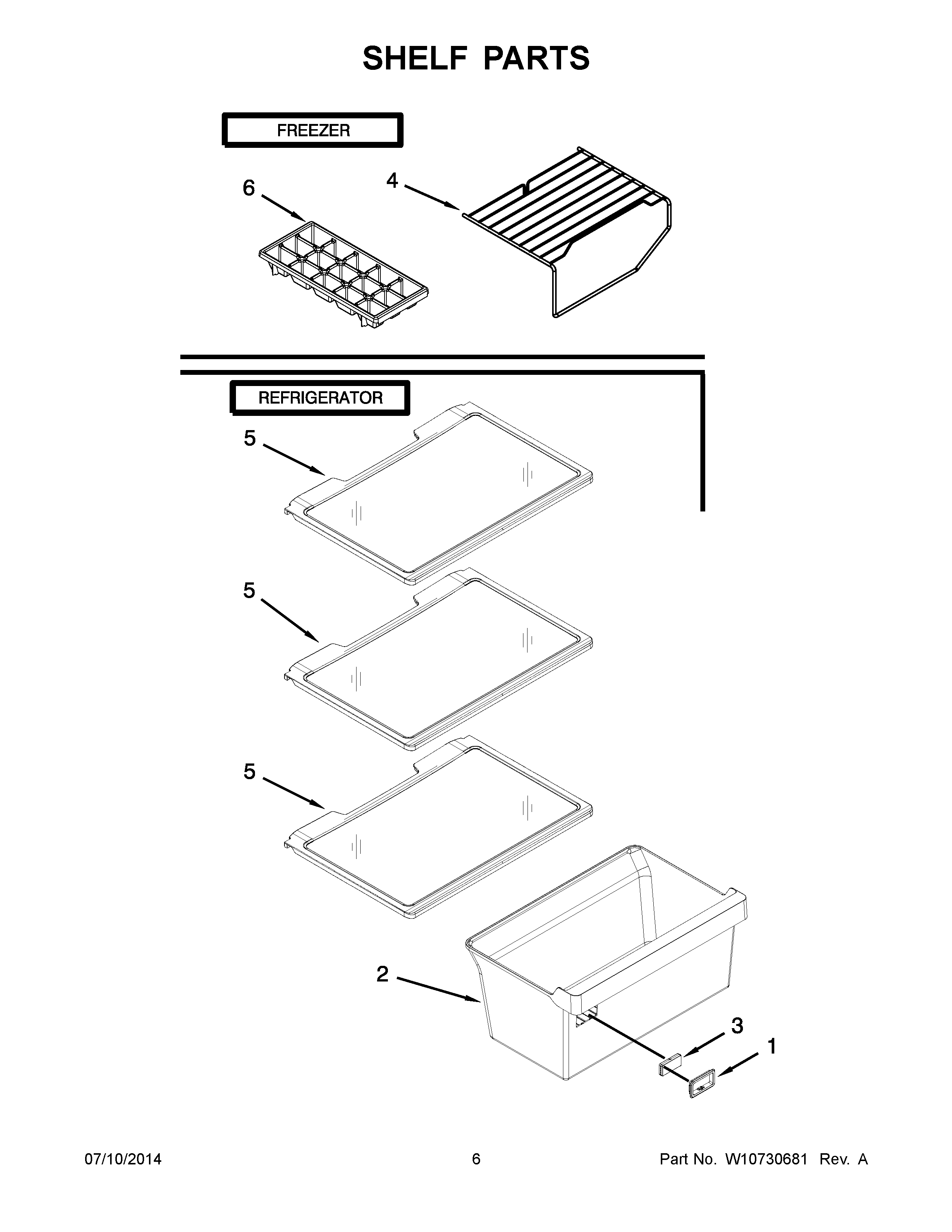 SHELF PARTS

FREEZER

6

4

REFRIGERATOR

5

5

5

2

3

1

07/10/2014

6

Part No. W10730681 Rev. A