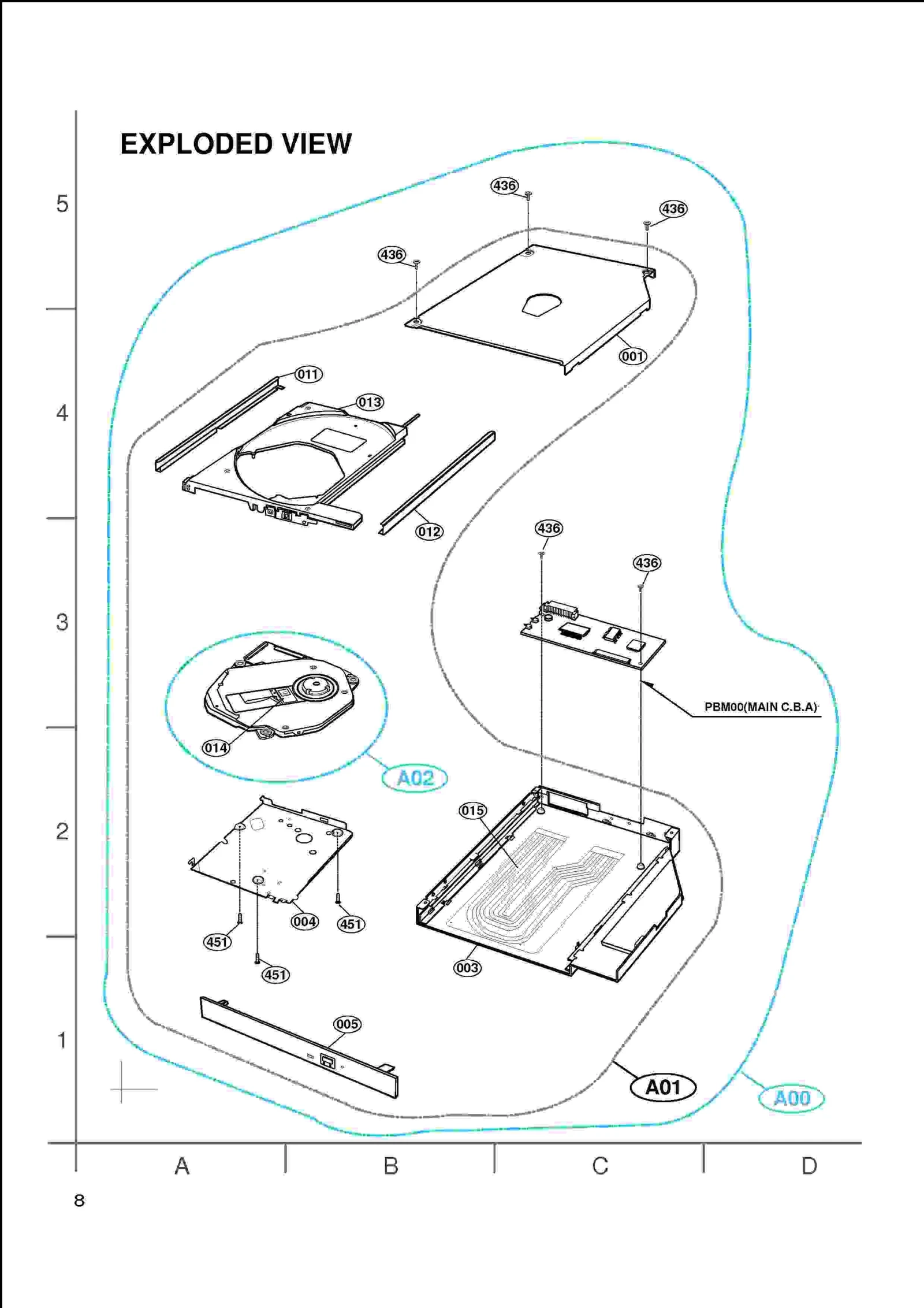 EXPLODED VIEW

5
4
3
2
1

436
436
436
001
011
013
012
436
436
PBM00(MAIN C.B.A)
014
A02
015
004
451
451
451
003
005
A01
A00

A
B
C
D

8