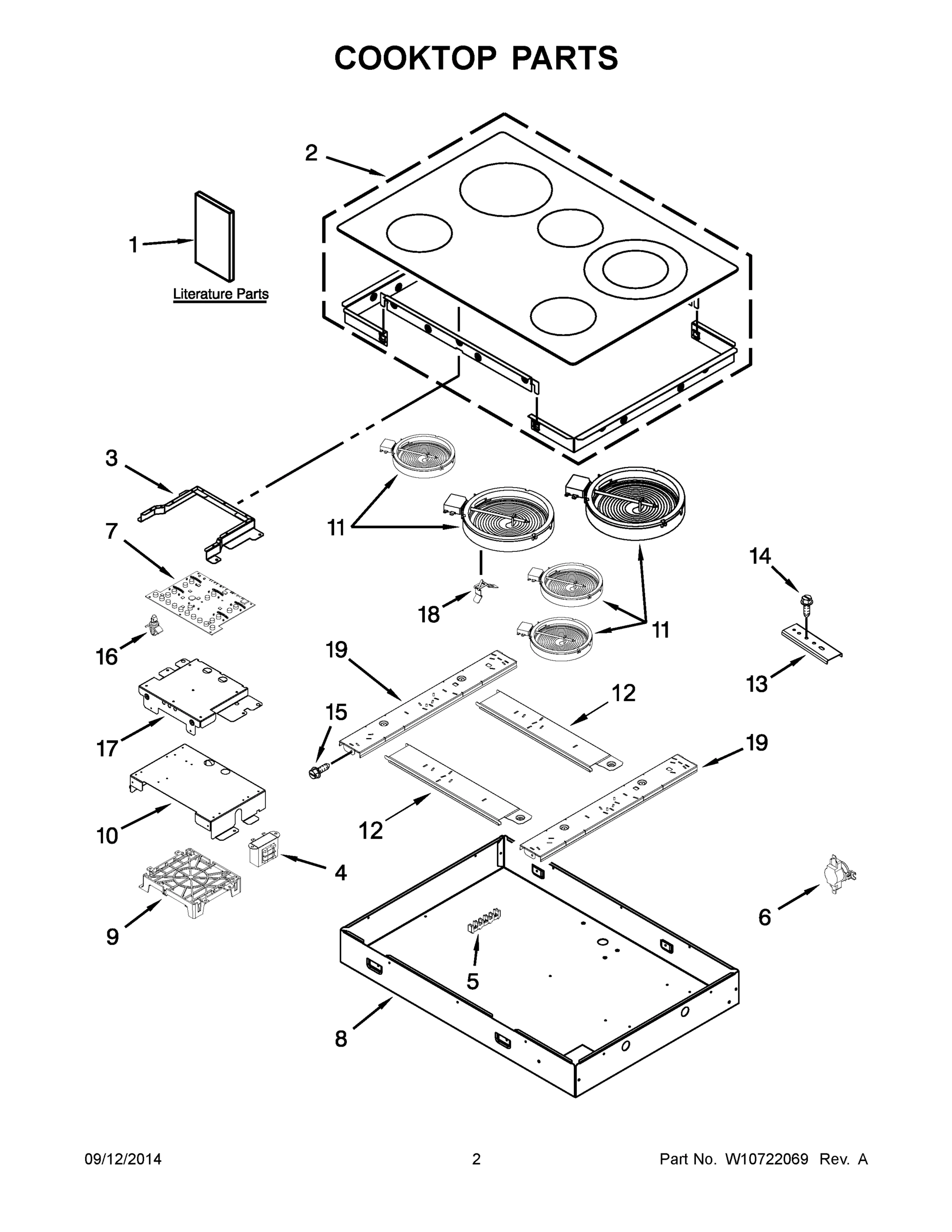 COOKTOP PARTS

2

1

Literature Parts

3

7

11

14

18

11

16

19

13

12

15

17

19

10

12

4

9

6

5

8

09/12/2014

2

Part No. W10722069 Rev. A