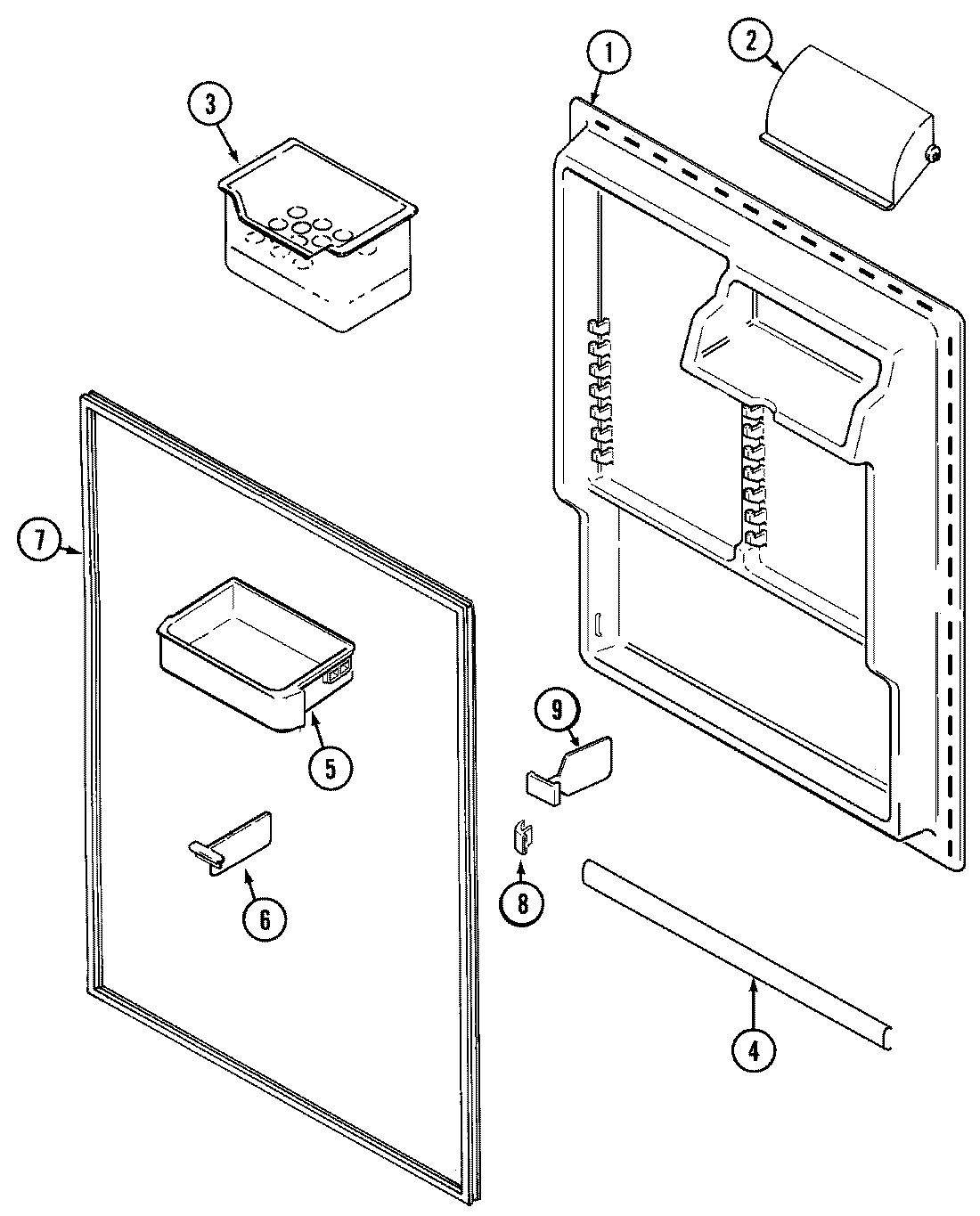 3
1
2
7
5
9
6
8
4