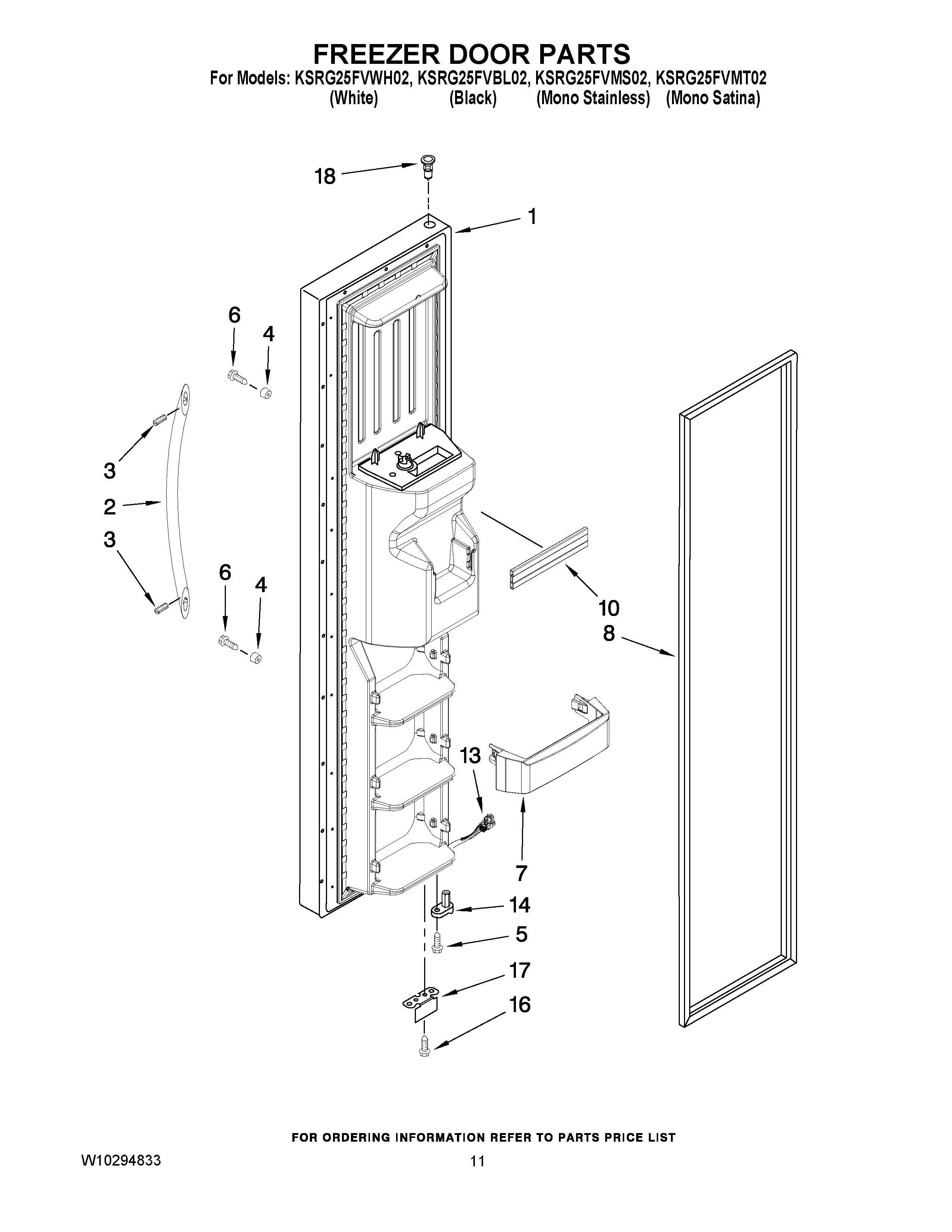 FREEZER DOOR PARTS
For Models: KSRG25FVWH02, KSRG25FVBL02, KSRG25FVMS02, KSRG25FVMT02
(White) (Black) (Mono Stainless) (Mono Satina)

18
1
6
4
3
2
3
6
4
10
8
13
7
14
5
17
16

FOR ORDERING INFORMATION REFER TO PARTS PRICE LIST

W10294833

11