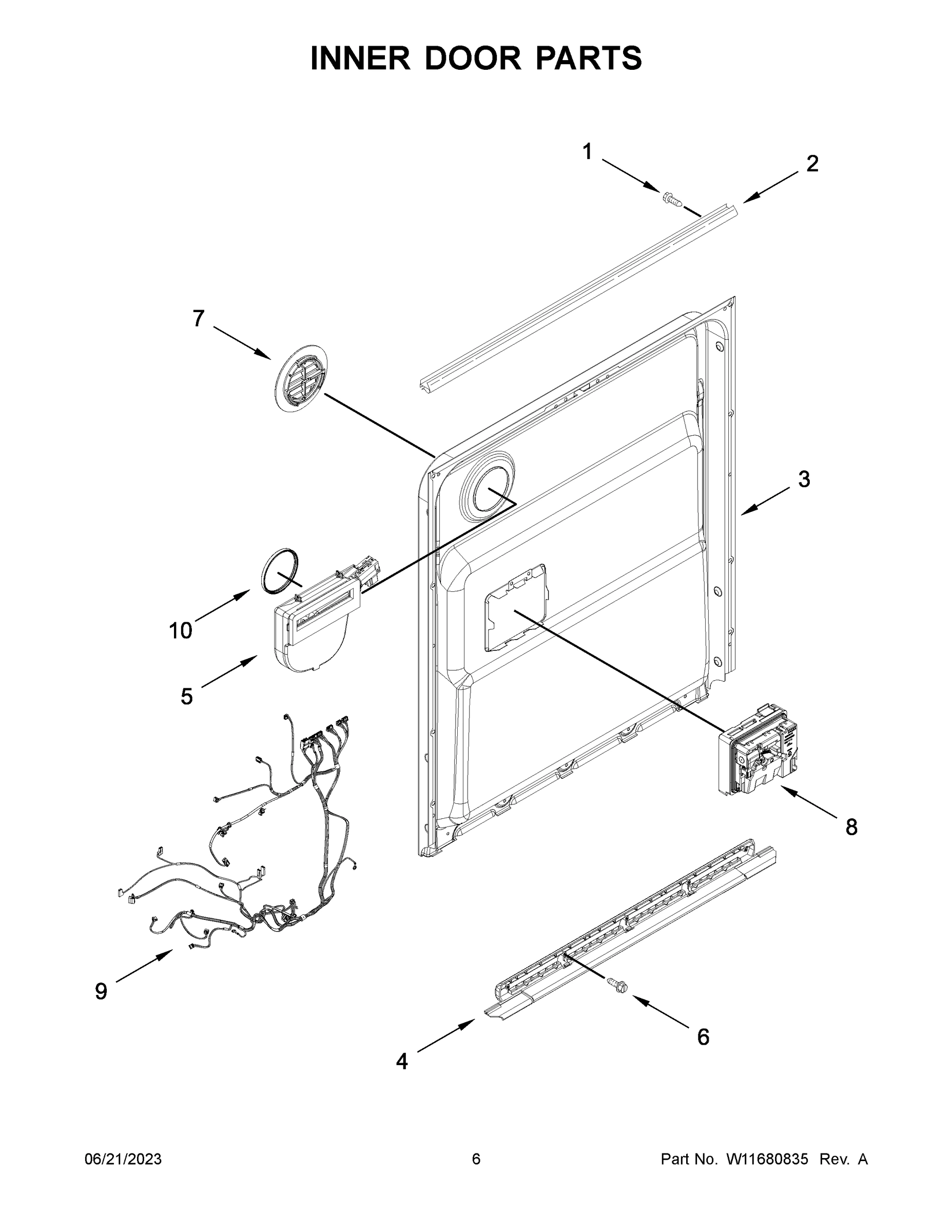 INNER DOOR PARTS

1

2

7

3

10

5

8

9

6

4

06/21/2023

6

Part No. W11680835 Rev. A