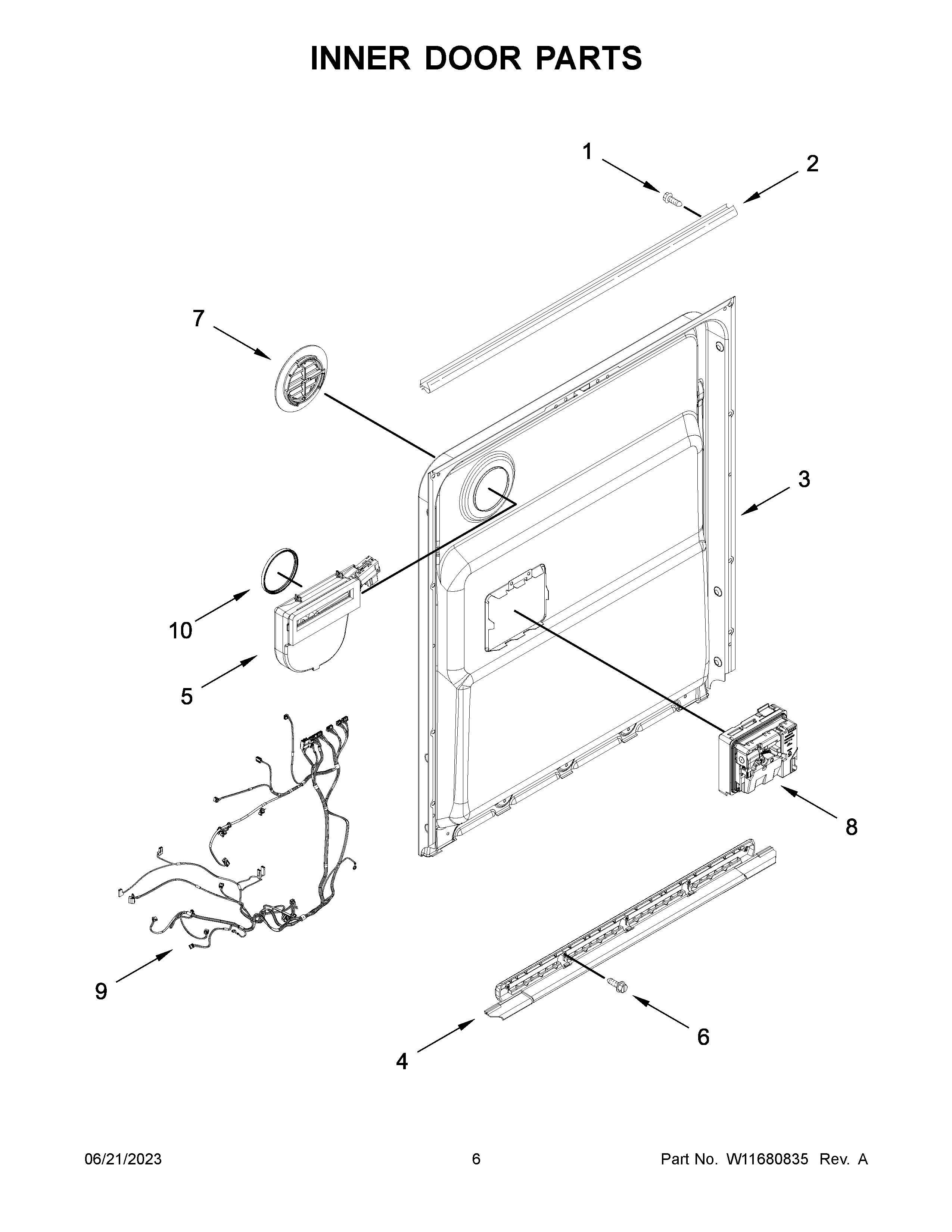 INNER DOOR PARTS

1

2

7

3

10

5

8

9

6

4

06/21/2023

6

Part No. W11680835 Rev. A