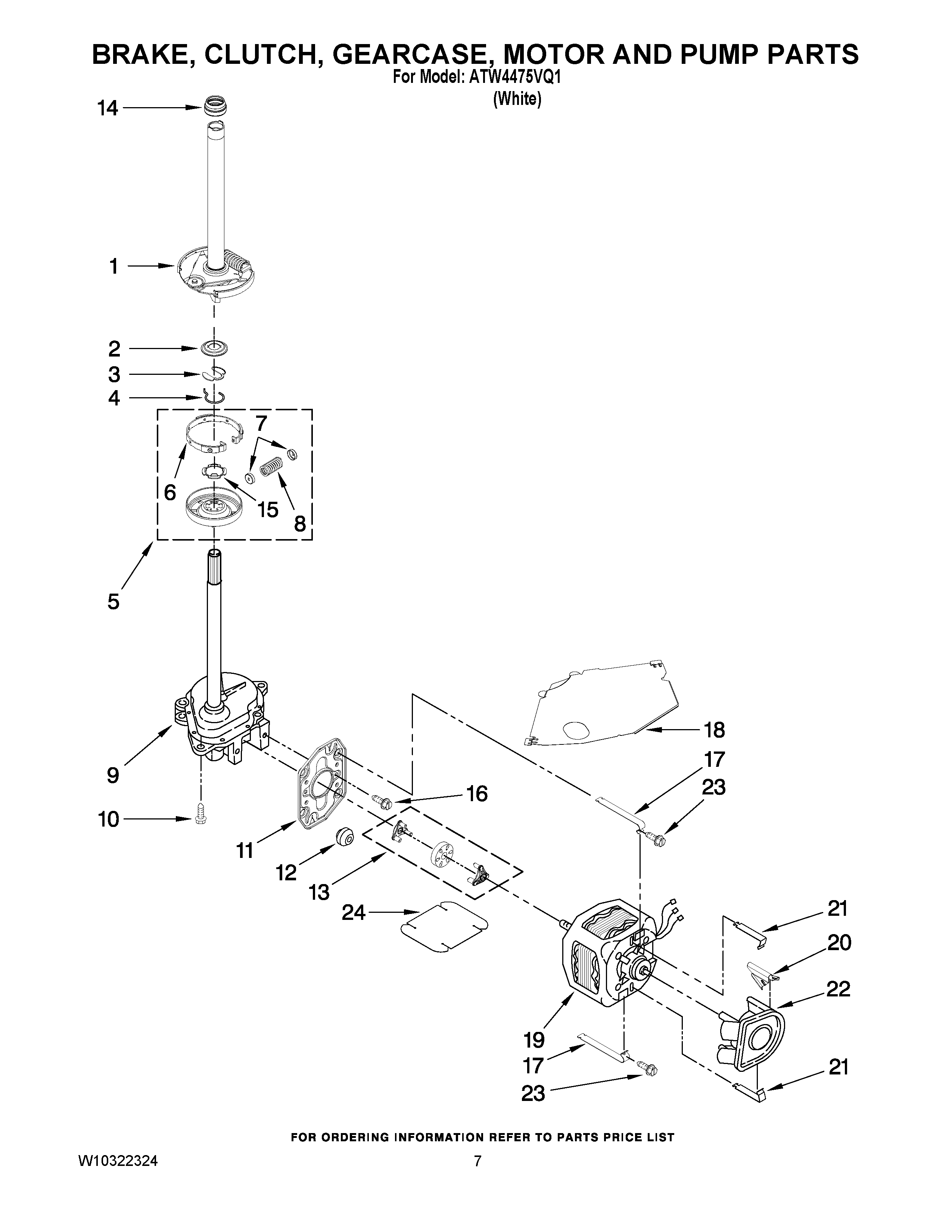 BRAKE, CLUTCH, GEARCASE, MOTOR AND PUMP PARTS
For Model: ATW4475VQ1
(White)

14
1
2
3
4
7
6
15
8
5
9
10
11
12
13
16
18
17
23
24
21
20
22
19
17
23
21

FOR ORDERING INFORMATION REFER TO PARTS PRICE LIST

W10322324
7