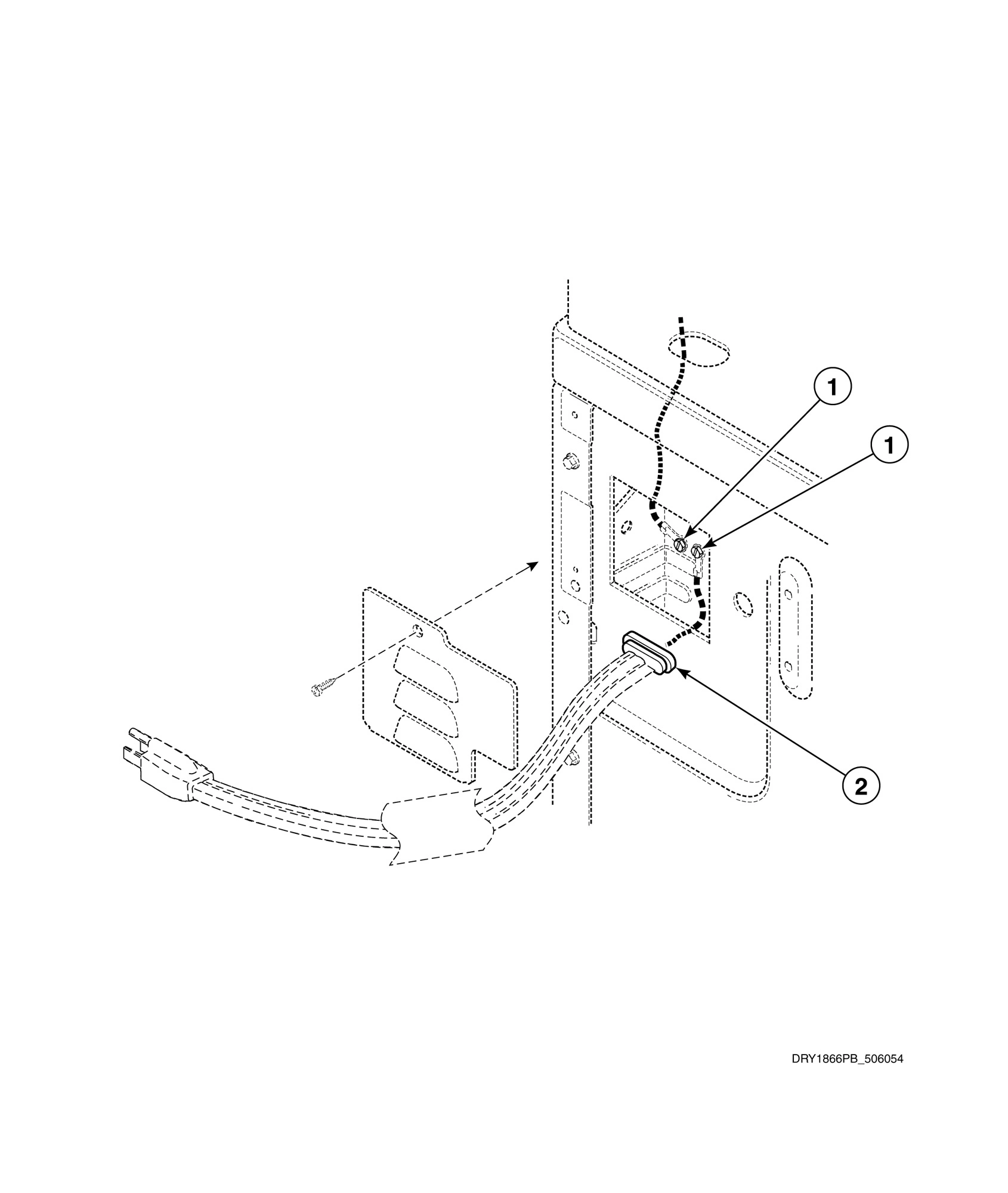 1

1

2

DRY1866PB_506054