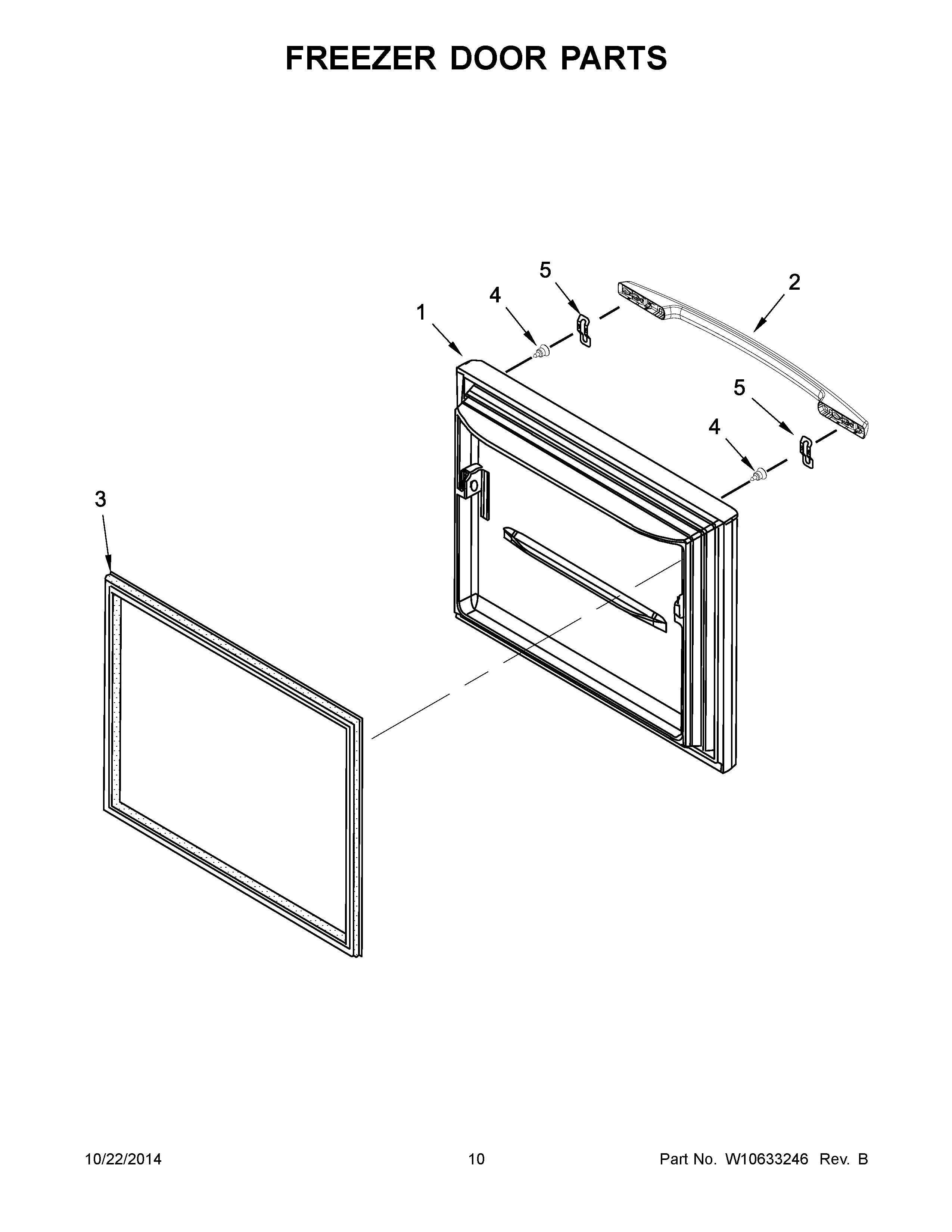 FREEZER DOOR PARTS

5
2
4
1
5
4
3

10/22/2014
10
Part No. W10633246 Rev. B