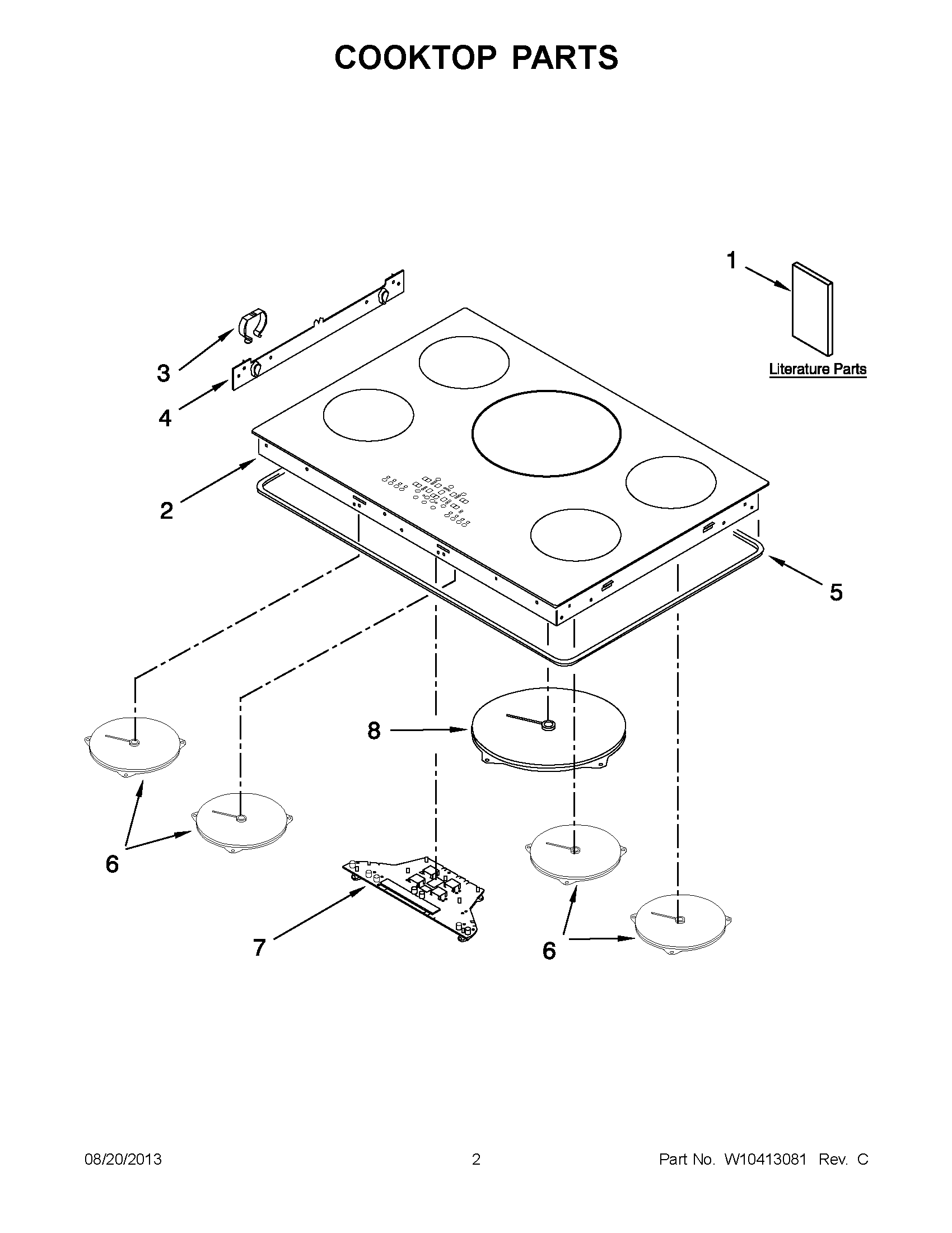 COOKTOP PARTS

1

Literature Parts

3

4

2

5

8

6

7

6

08/20/2013

2

Part No. W10413081 Rev. C