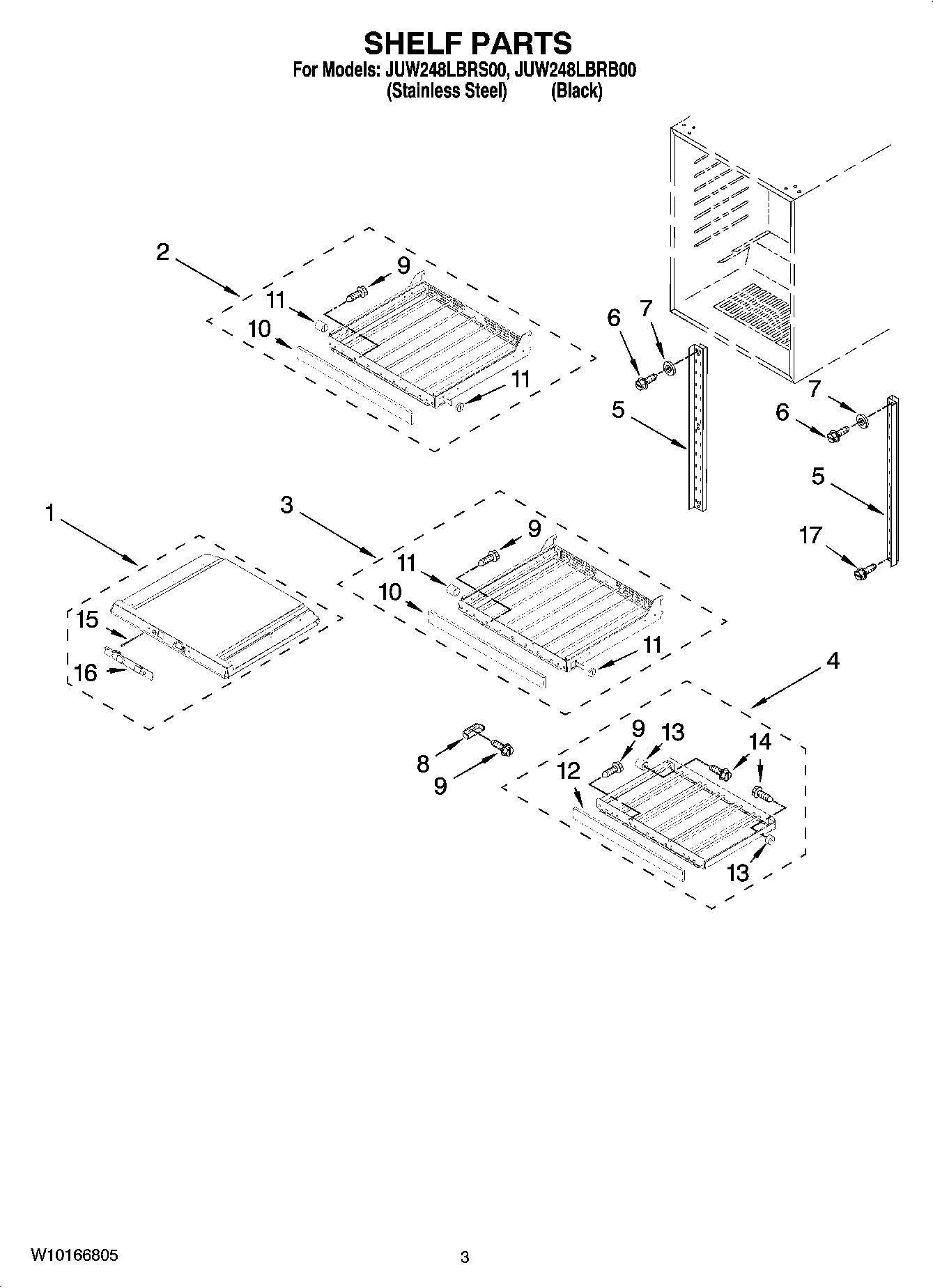 SHELF PARTS
For Models: JUW248LBRS00, JUW248LBRB00
(Stainless Steel) (Black)

2
9
11
10
11
6
7
5
7
6
5
17
1
3
9
11
10
11
15
16
4
8
9
9
13
14
12
13

W10166805
3