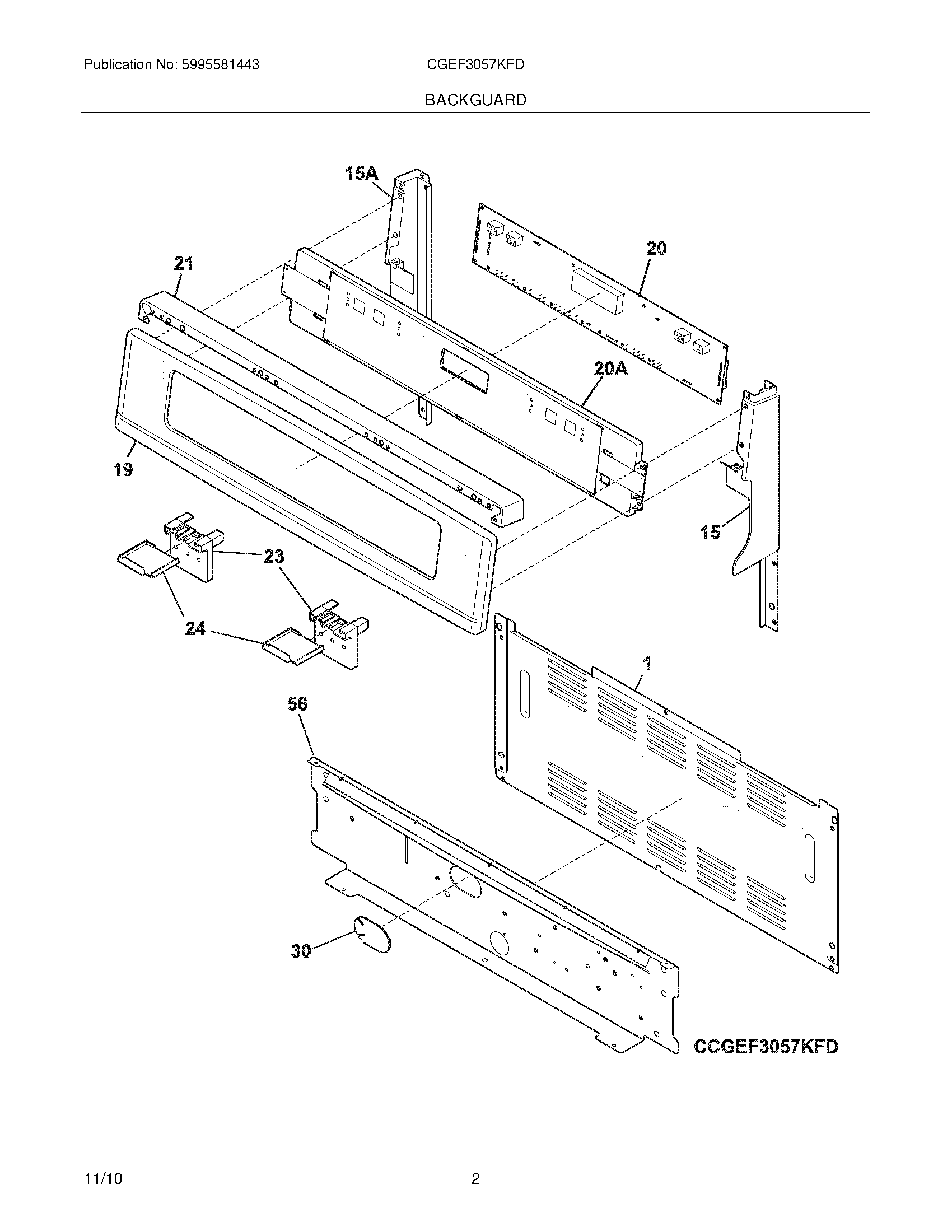 Publication No: 5995581443

CGEF3057KFD

BACKGUARD

15A

20

21

20A

19

15

23

24

1

56

30

CCGEF3057KFD

11/10

2