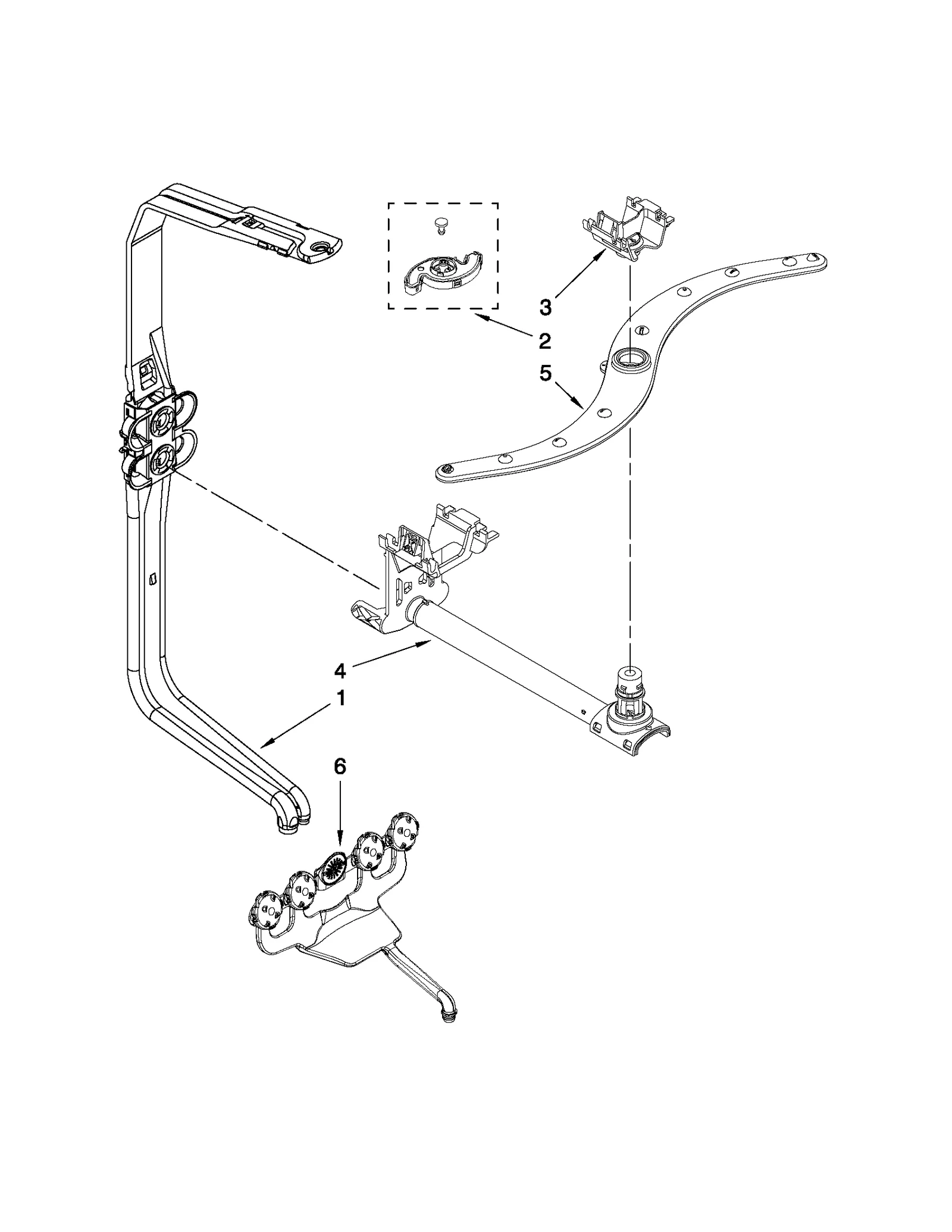 3
2
5
4
1
6