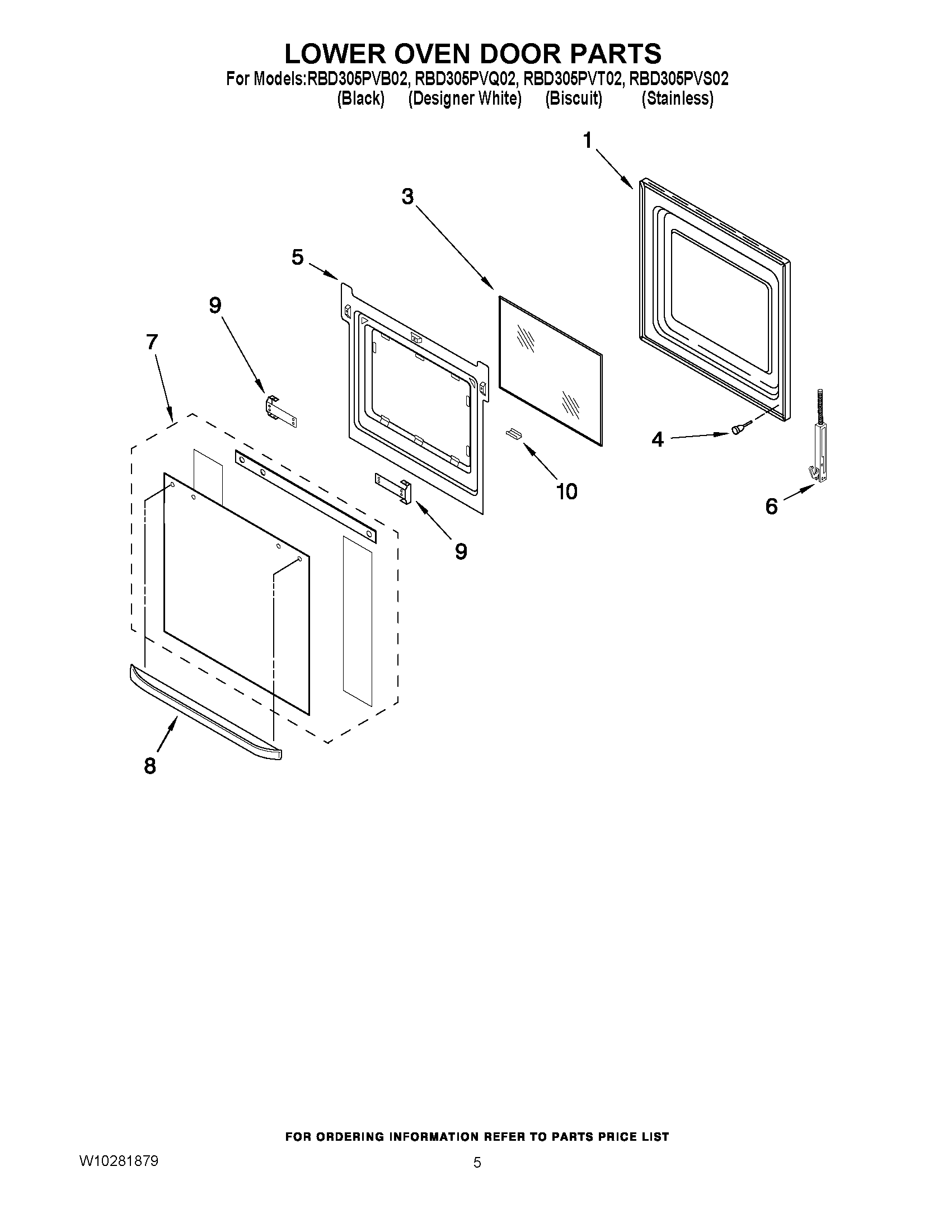 LOWER OVEN DOOR PARTS

For Models:RBD305PVB02, RBD305PVQ02, RBD305PVT02, RBD305PVS02
(Black) (Designer White) (Biscuit) (Stainless)

1

3

5

9

7

4

10

6

9

8

FOR ORDERING INFORMATION REFER TO PARTS PRICE LIST

W10281879

5