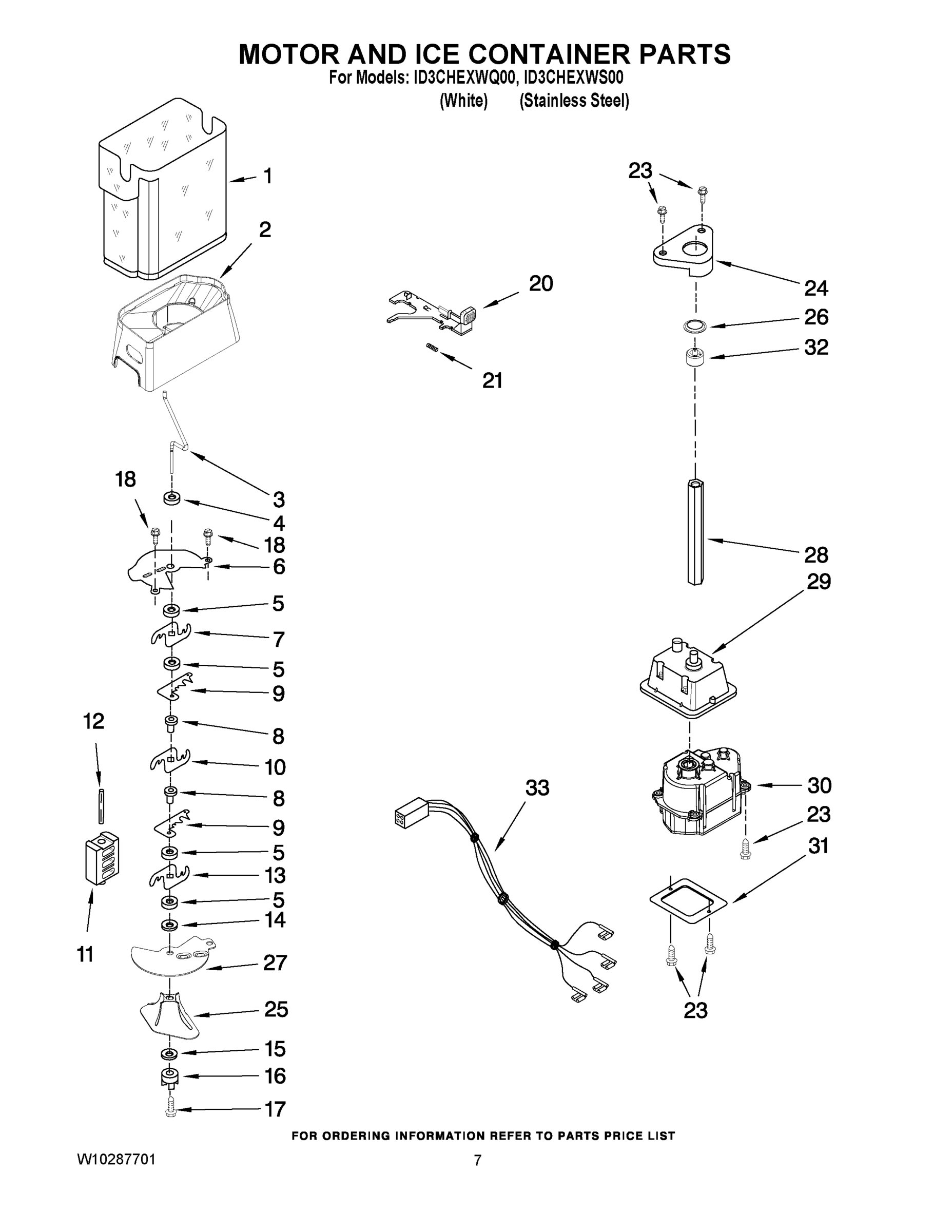 MOTOR AND ICE CONTAINER PARTS
For Models: ID3CHEXWQ00, ID3CHEXWS00
(White) (Stainless Steel)

1
2
3
18
4
18
6
5
7
5
9
12
8
10
8
9
5
13
5
14
11
27
25
15
16
17

20
21

33

23
24
26
32
28
29
30
23
31
23

FOR ORDERING INFORMATION REFER TO PARTS PRICE LIST

W10287701
7