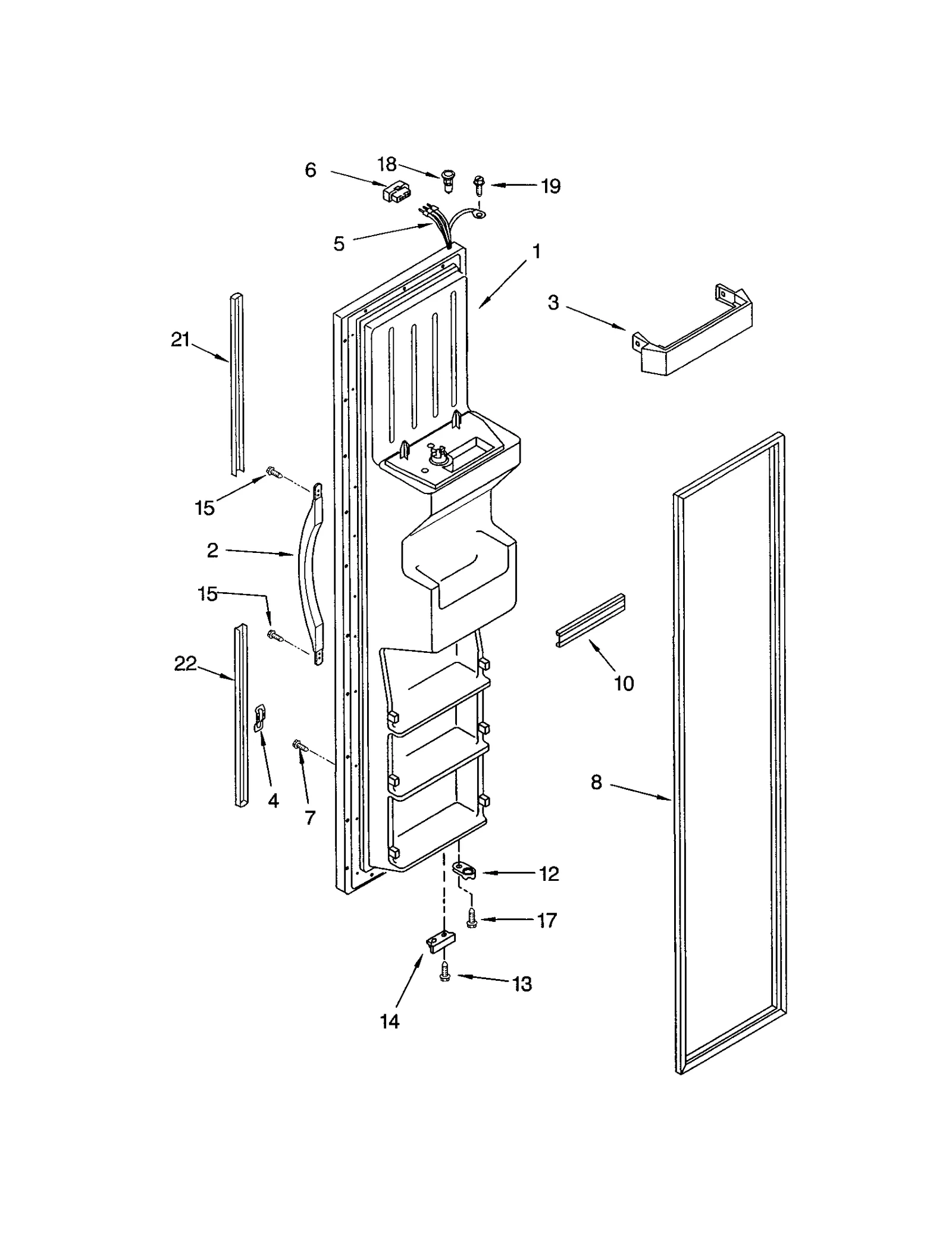 6
18
19
5
1
3
21
15
2
15
22
10
4
7
8
12
17
13
14