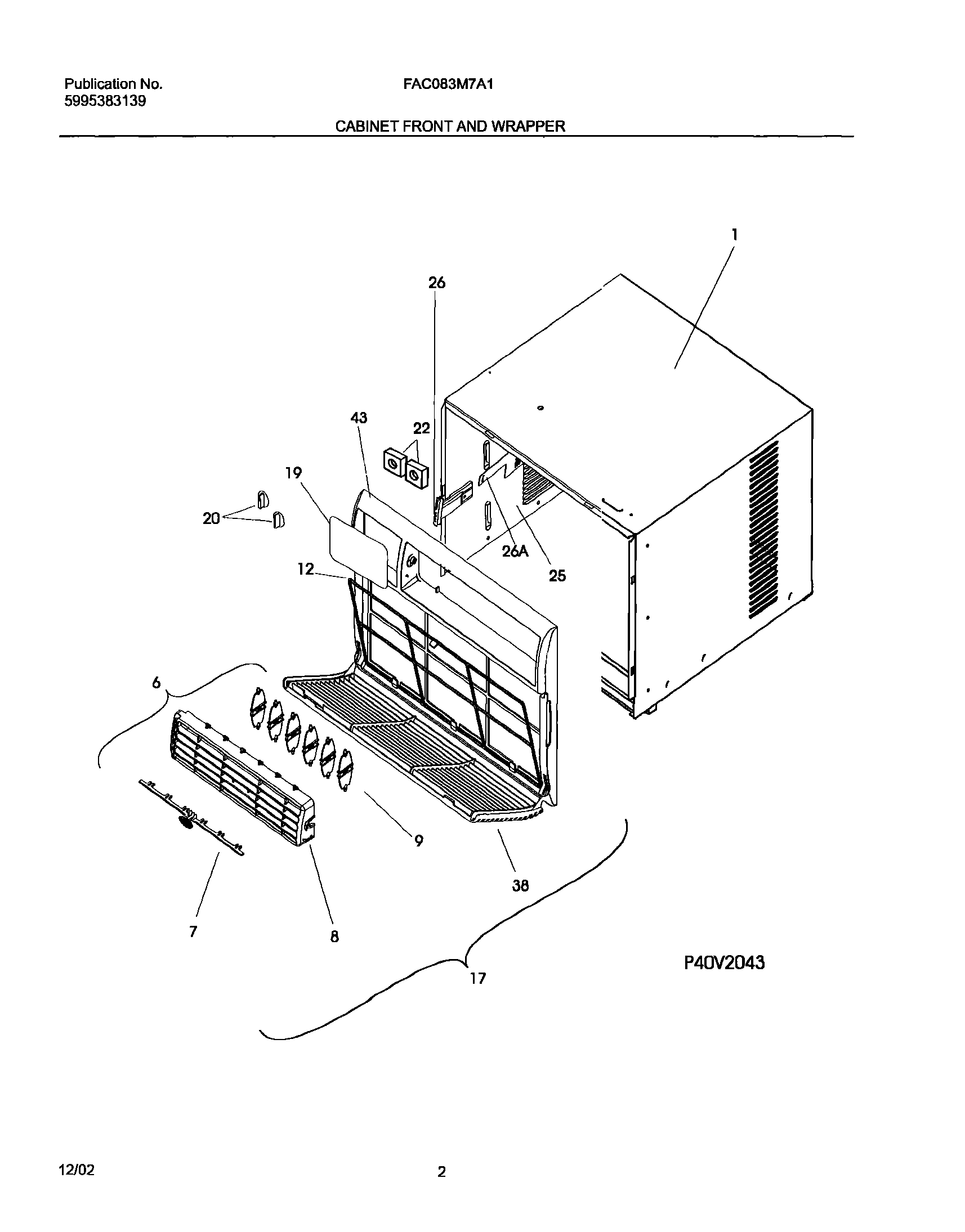 Publication No.
5995383139

FAC083M7A1

CABINET FRONT AND WRAPPER

1
26
43
22
19
20
26A
25
12
6
9
38
7
8
17
P40V2043

12/02

2