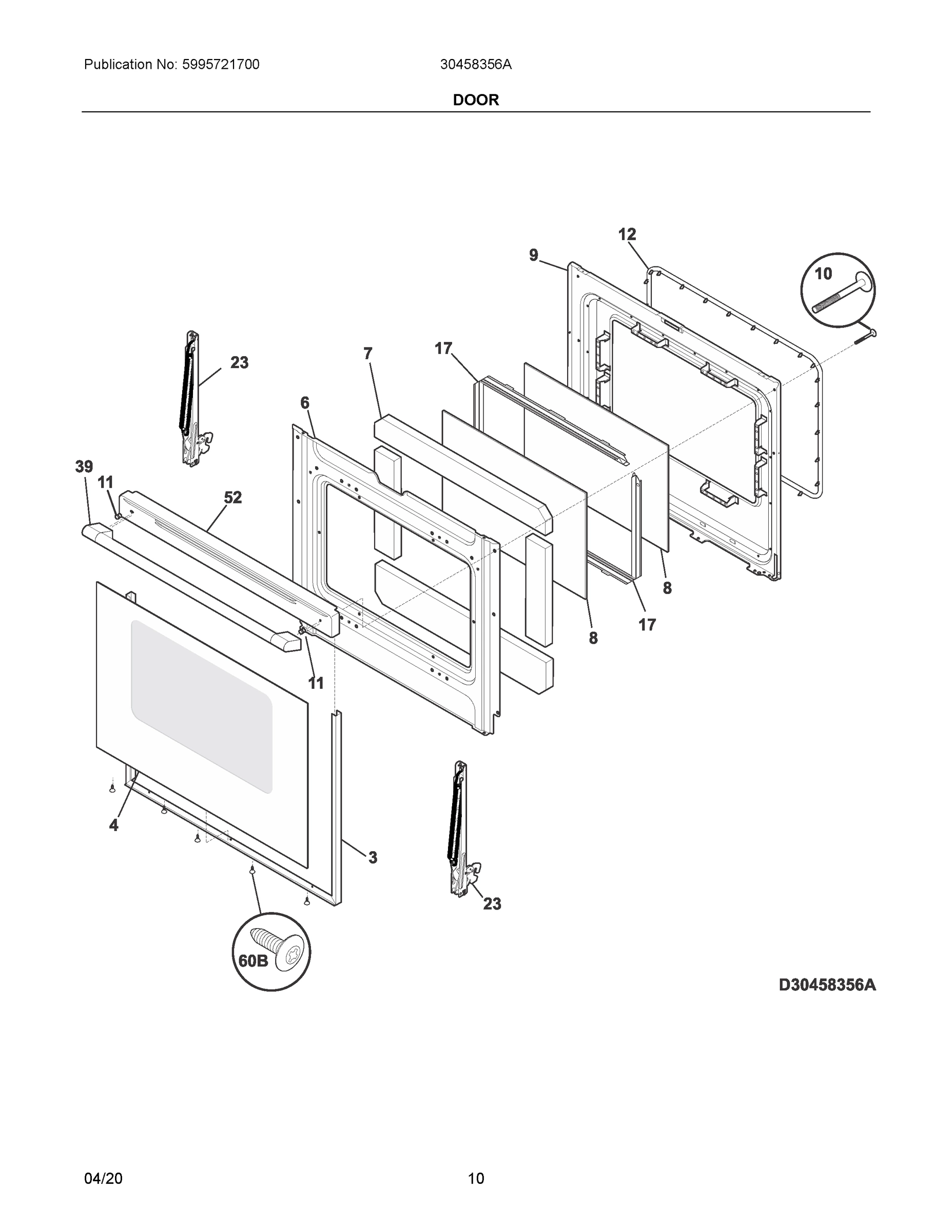 Publication No: 5995721700

30458356A

DOOR

12
9
10
23
7
17
6
39
11
52
8
17
8
11
4
3
23
60B

D30458356A

04/20

10