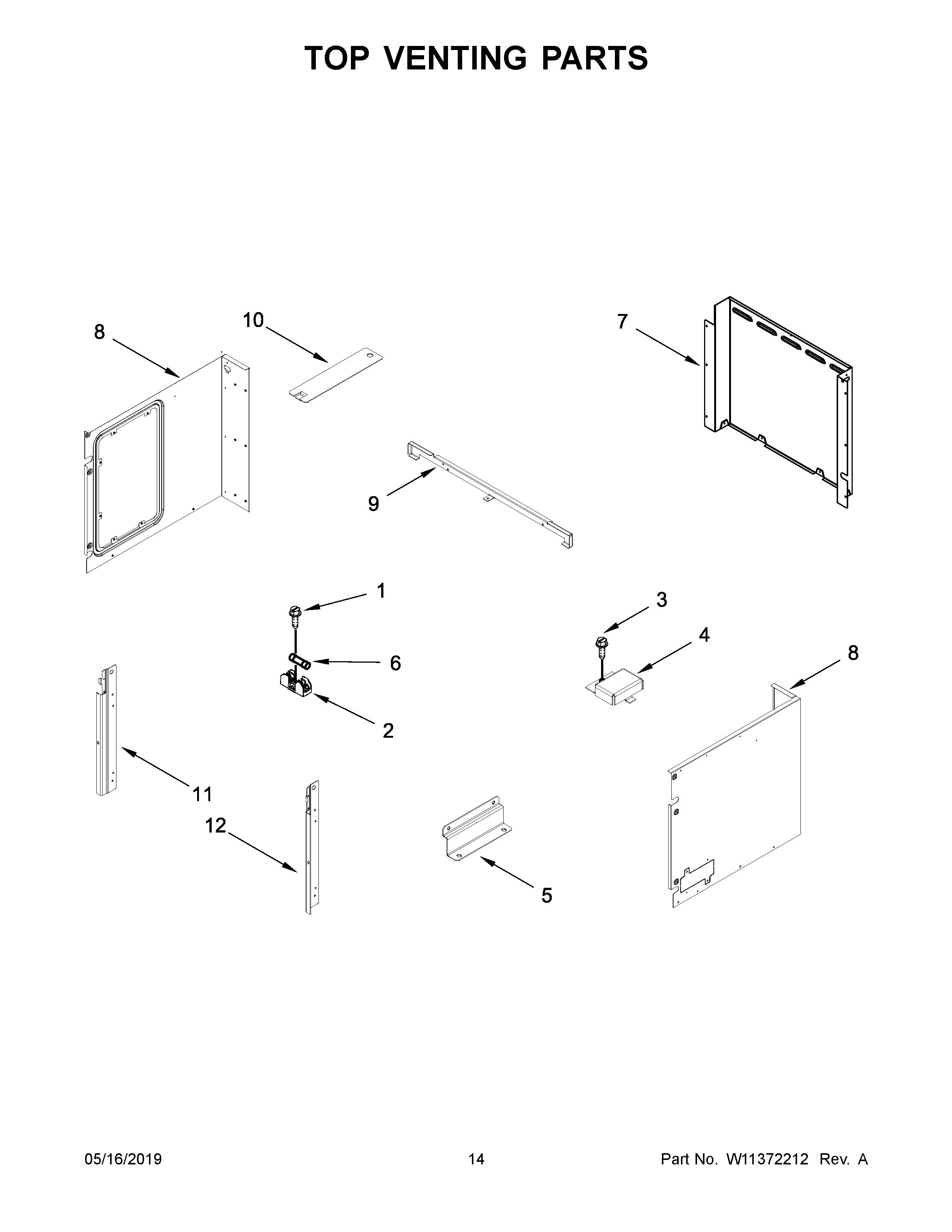 TOP VENTING PARTS

8
10
7
9
1
3
4
6
8
2
11
12
5

05/16/2019
14
Part No. W11372212 Rev. A