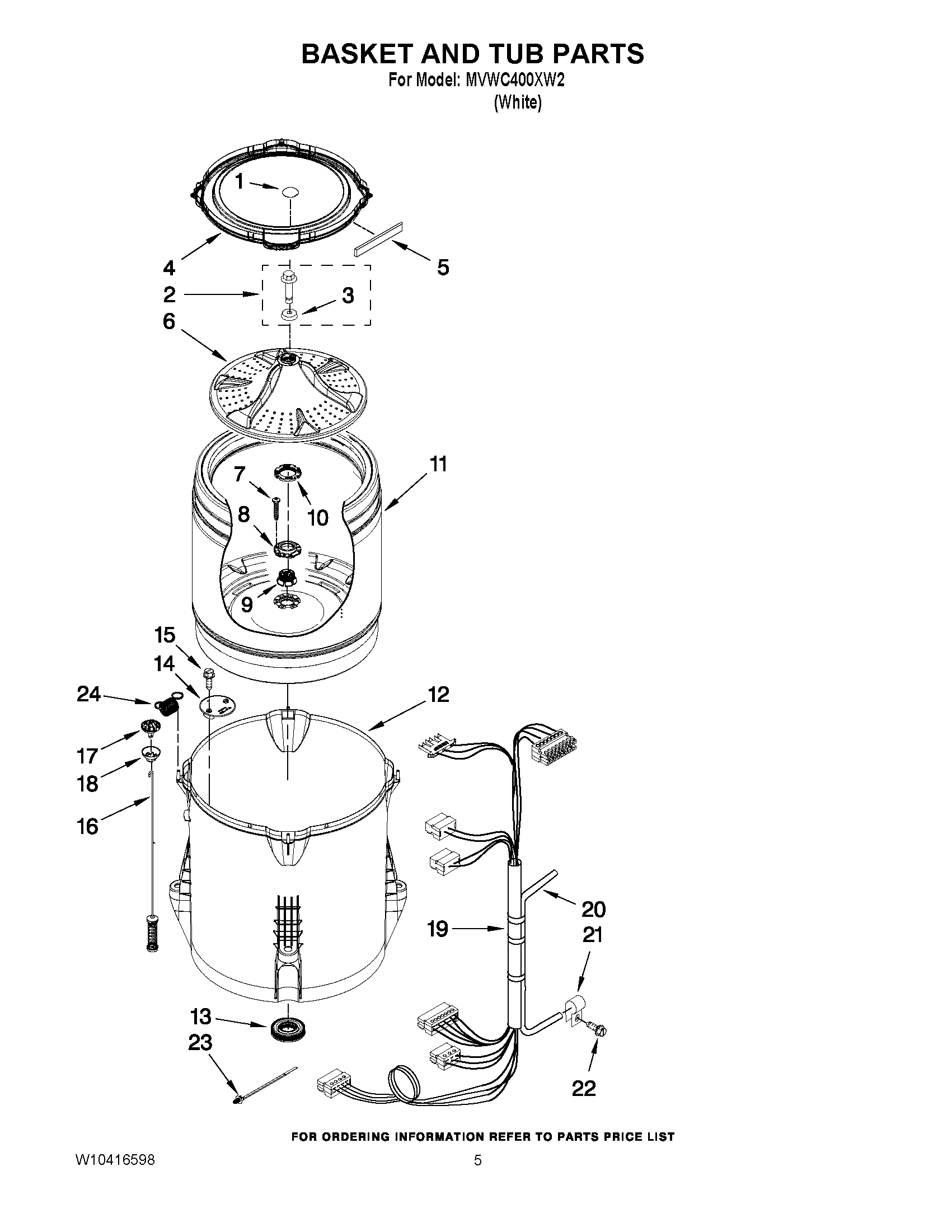 BASKET AND TUB PARTS
For Model: MVWC400XW2
(White)

1
4
5
2
3
6
11
7
10
8
9
15
14
24
12
17
18
16
20
19
21
13
23
22

FOR ORDERING INFORMATION REFER TO PARTS PRICE LIST

W10416598
5