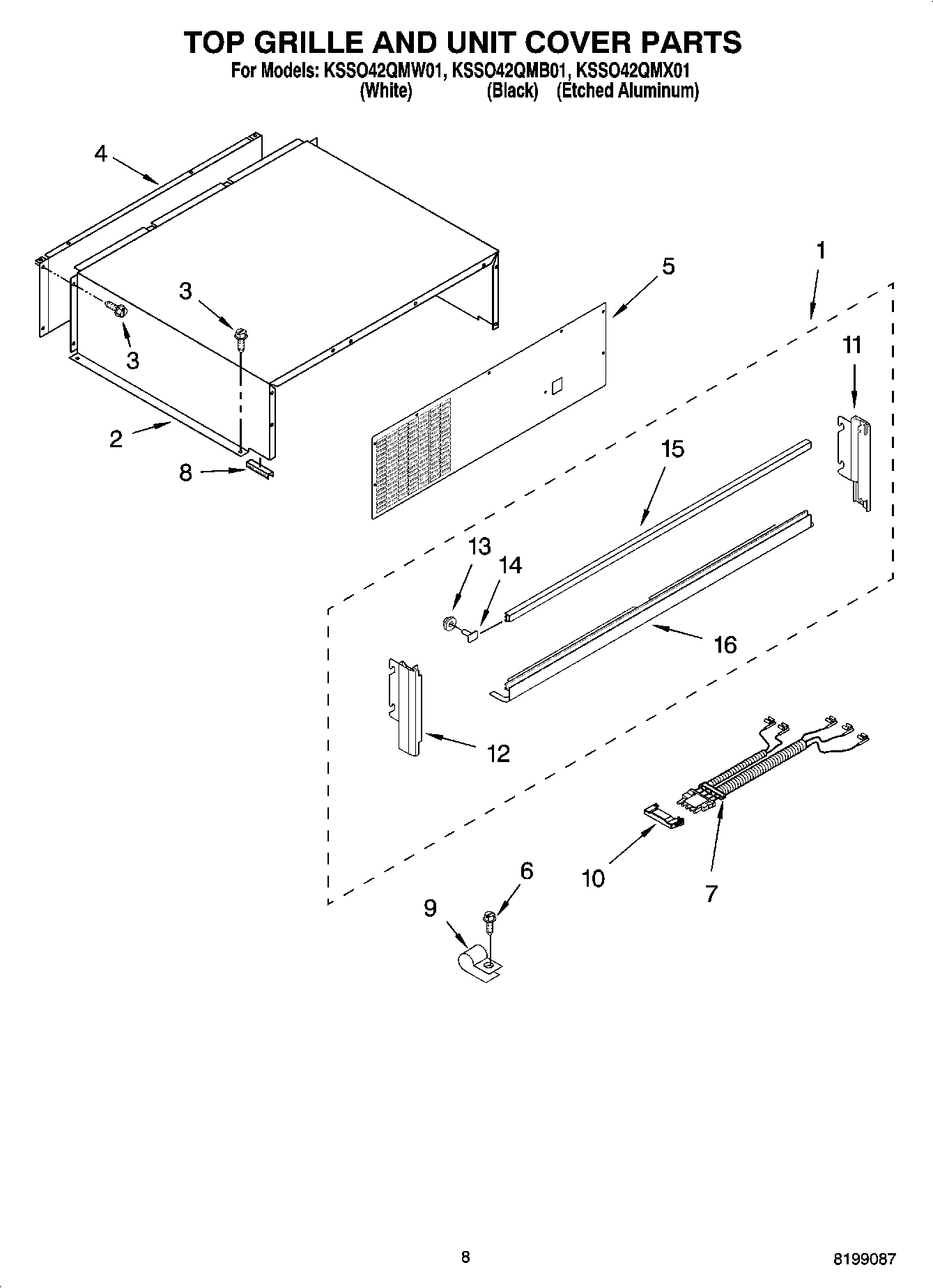 TOP GRILLE AND UNIT COVER PARTS

For Models: KSSO42QMW01, KSSO42QMB01, KSSO42QMX01
(White) (Black) (Etched Aluminum)

4

3

3

2

8

5

1

11

15

13

14

16

12

10

7

6

9

8

8199087