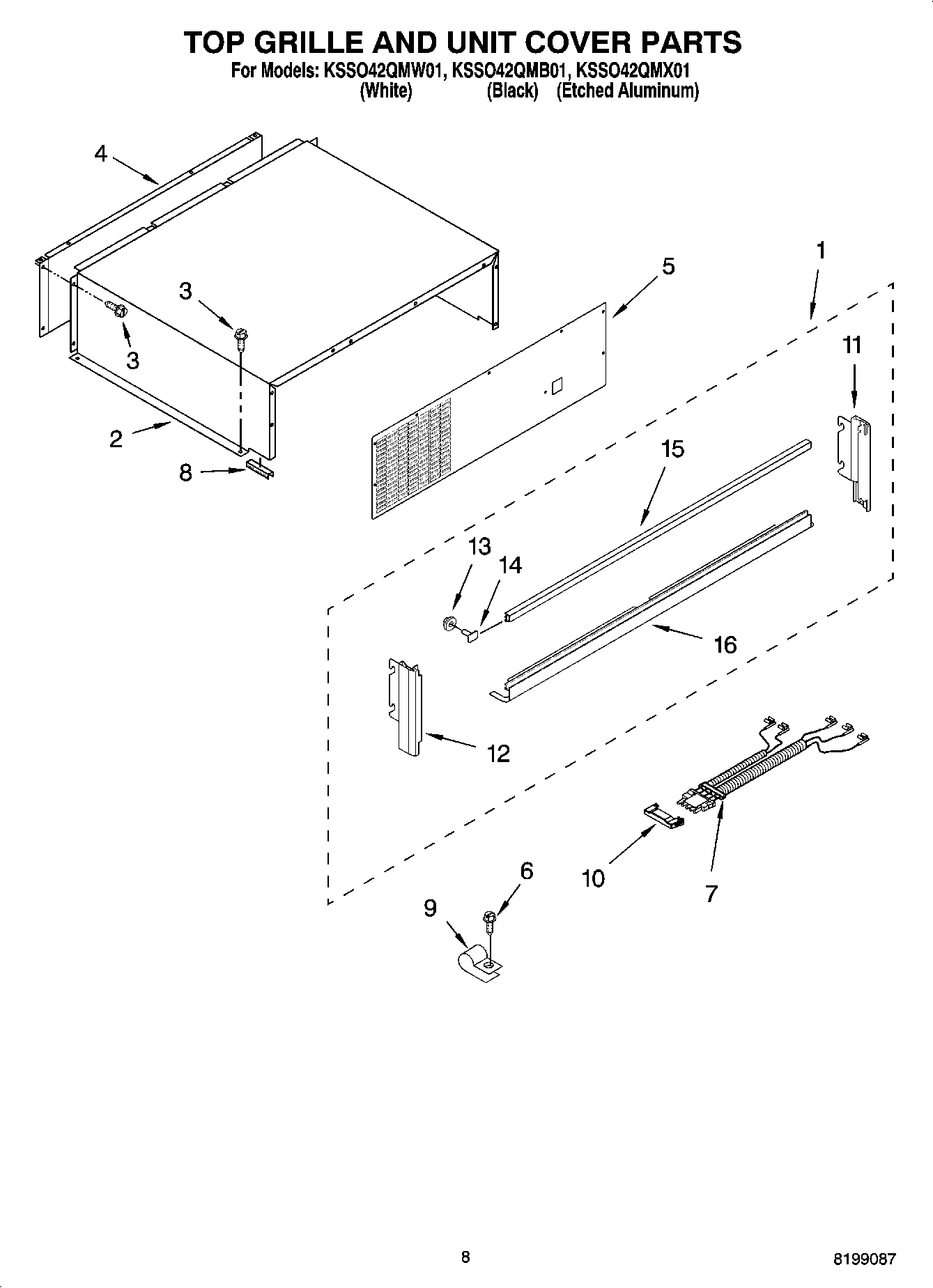 TOP GRILLE AND UNIT COVER PARTS
For Models: KSSO42QMW01, KSSO42QMB01, KSSO42QMX01
(White) (Black) (Etched Aluminum)

4
3
3
2
8
5
1
11
15
13
14
16
12
10
7
6
9

8

8199087