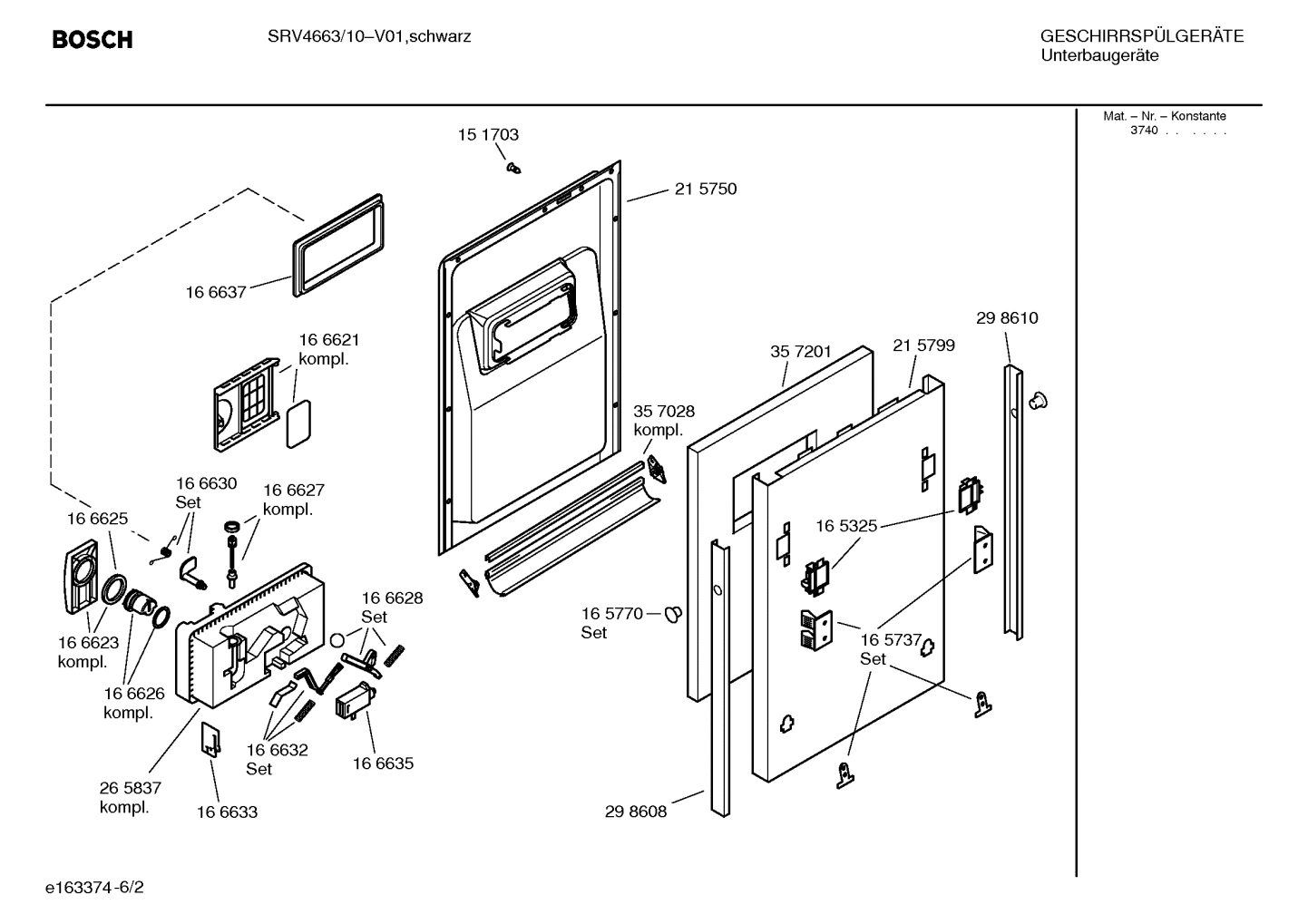 BOSCH

SRV4663/10–V01,schwarz

GESCHIRRSPÜLGERÄTE
Unterbaugeräte

Mat. – Nr. – Konstante
3740 . . . . . .

15 1703

21 5750

16 6637

16 6621
kompl.

29 8610

35 7201

21 5799

35 7028
kompl.

16 6630
Set

16 6627
kompl.

16 6625

16 5325

16 6628
Set

16 5770
Set

16 6623
kompl.

16 5737
Set

16 6626
kompl.

16 6632
Set

16 6635

26 5837
kompl.

16 6633

29 8608

e163374-6/2