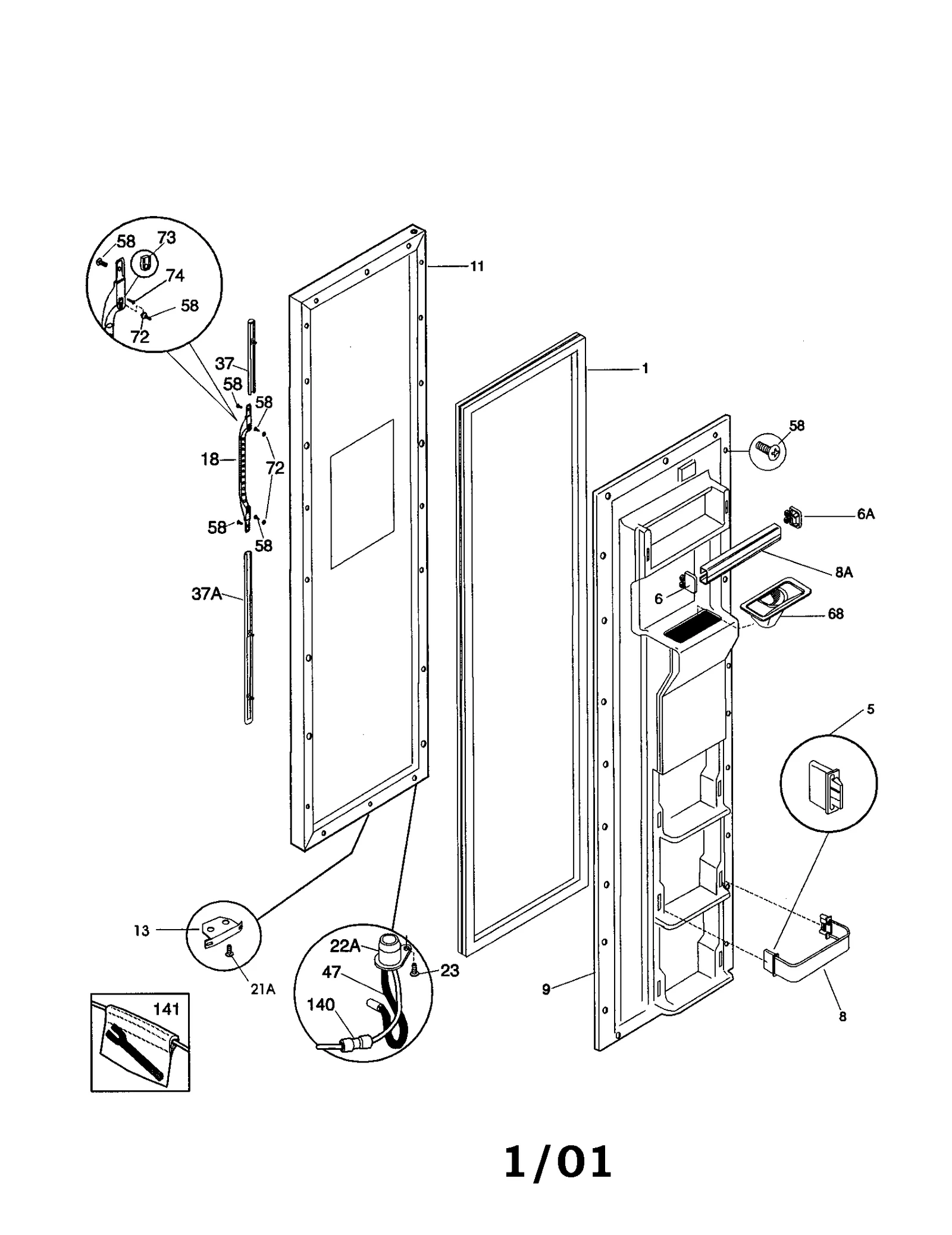 58
73
74
58
72
11
37
58
58
18
72
58
58
37A
1
58
6A
8A
6
68
5
13
21A
22A
47
23
140
141
9
8
1/01