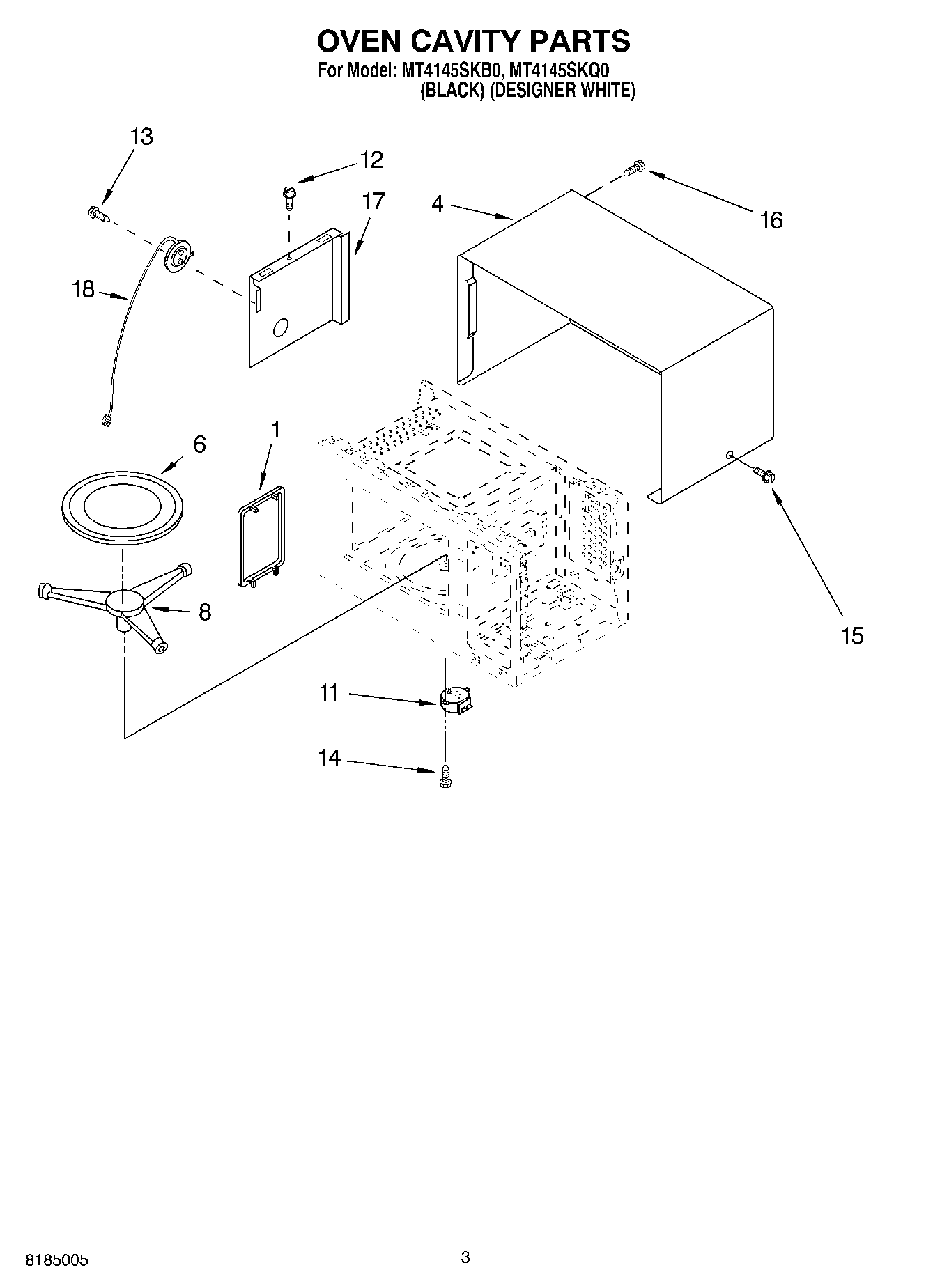 OVEN CAVITY PARTS
For Model: MT4145SKB0, MT4145SKQ0
(BLACK) (DESIGNER WHITE)

13
12
17
4
16
18
6
1
8
15
11
14

8185005

3