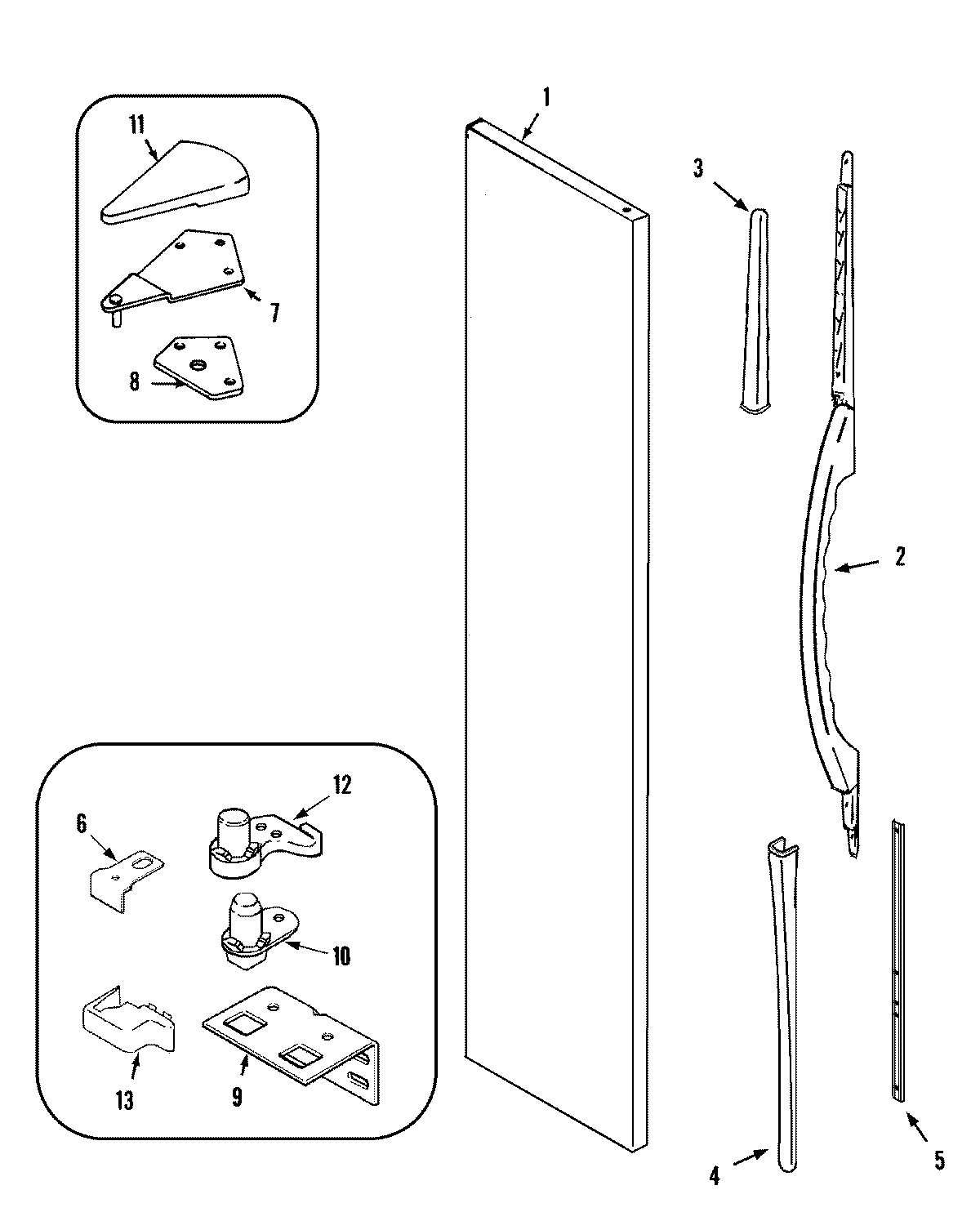 11
7
8
1
3
2
12
6
10
13
9
4
5