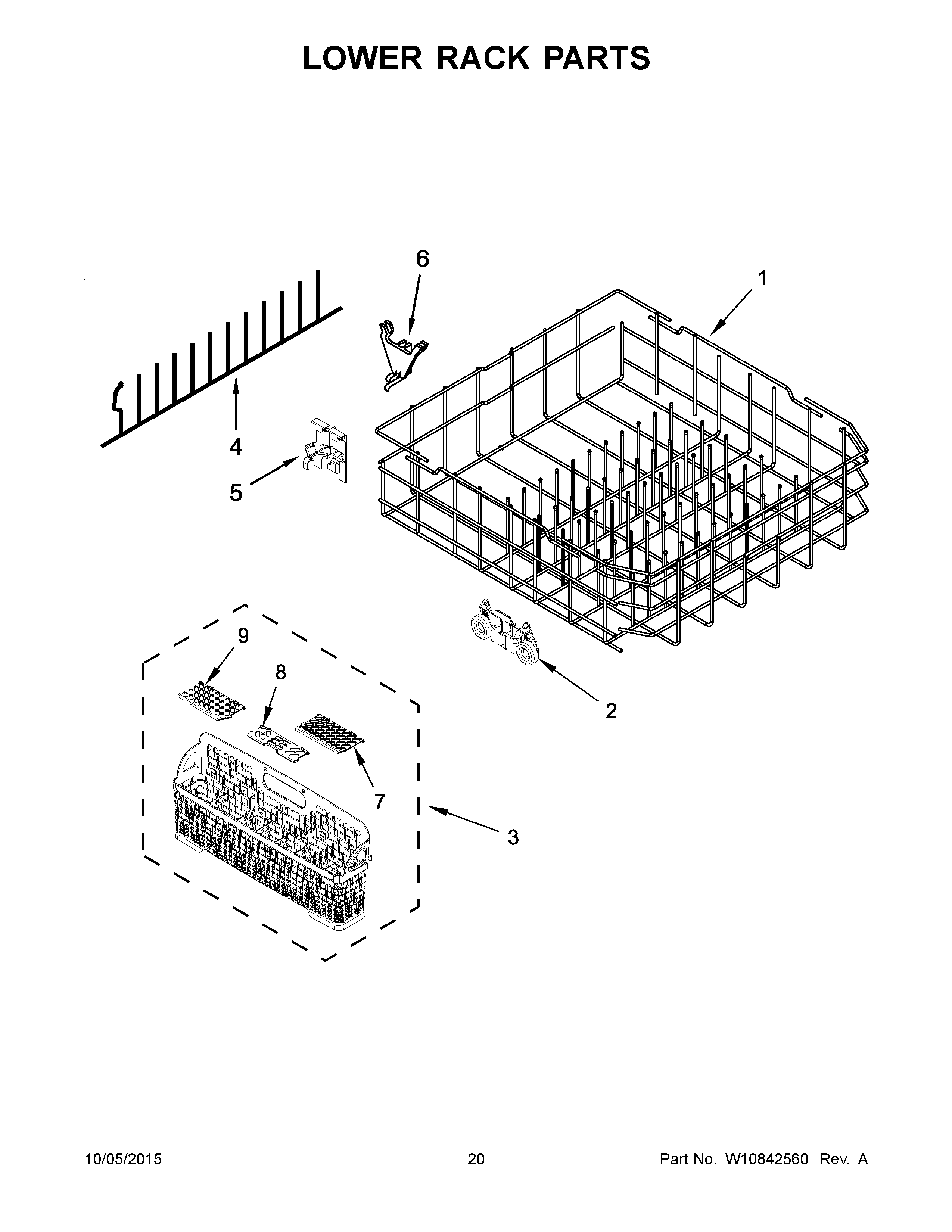 LOWER RACK PARTS

6

1

4

5

9

8

2

7

3

10/05/2015 20 Part No. W10842560 Rev. A