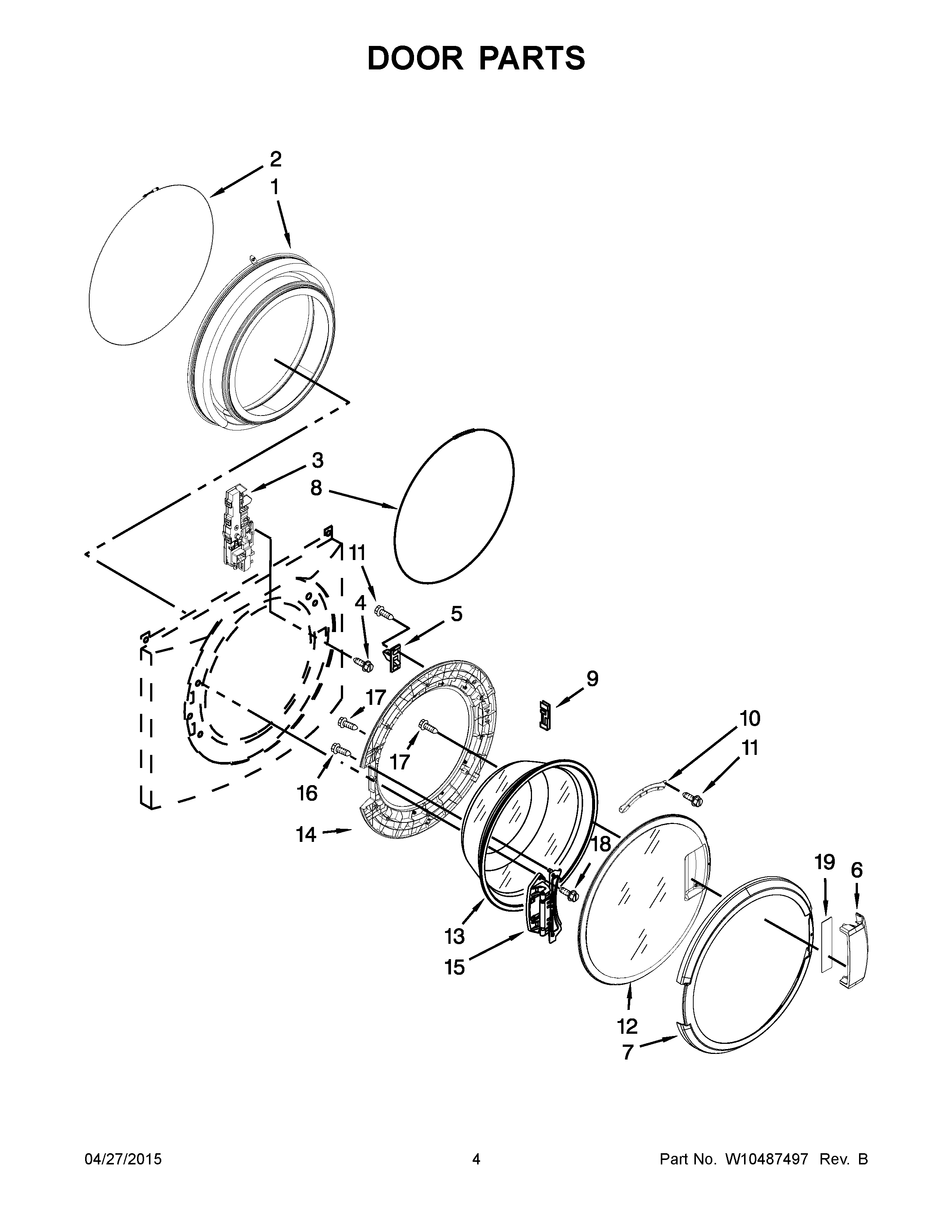 DOOR PARTS

2
1
3
8
11
4
5
9
17
17
16
10
11
14
18
19
6
13
15
12
7

04/27/2015 4 Part No. W10487497 Rev. B