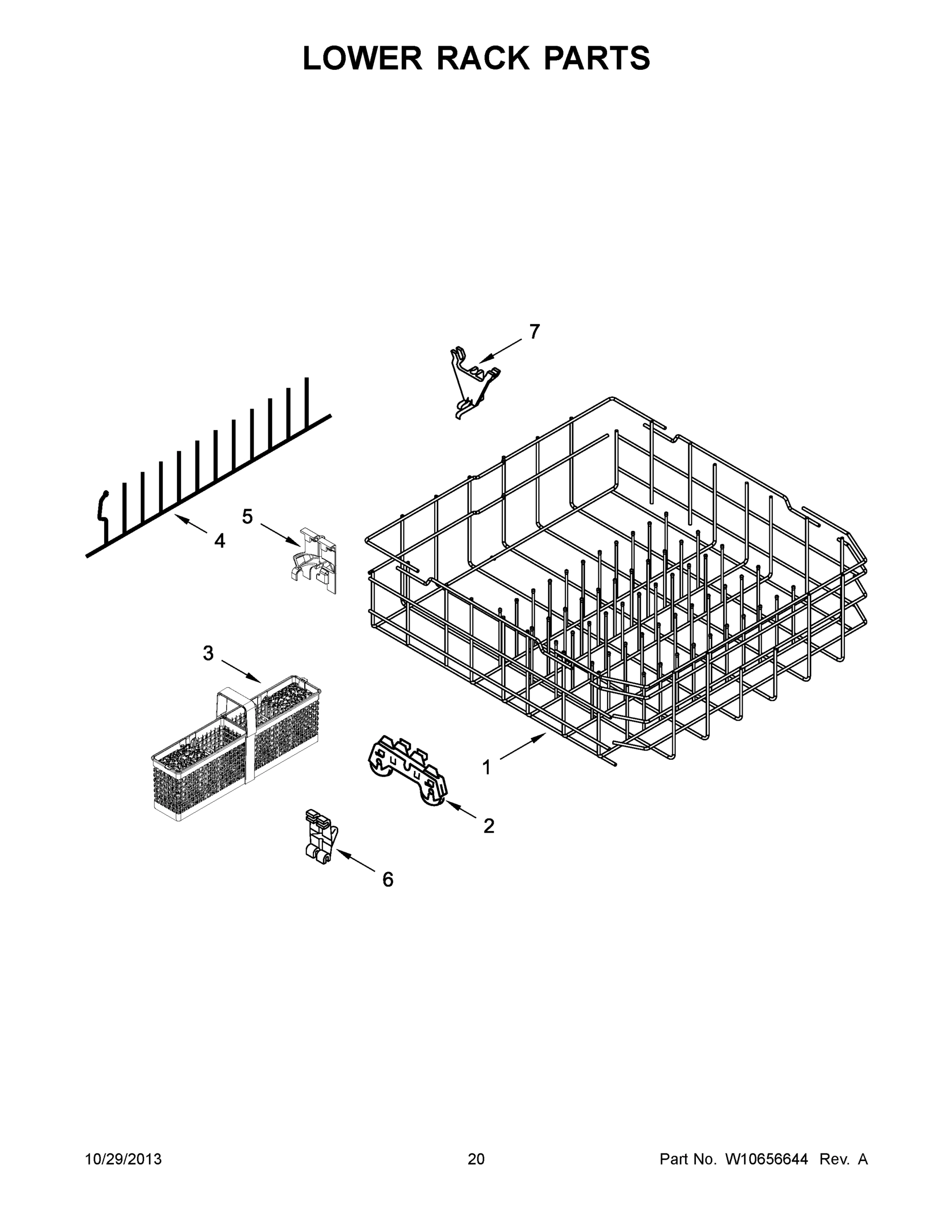 LOWER RACK PARTS

7

5

4

3

1

2

6

10/29/2013

20

Part No. W10656644 Rev. A