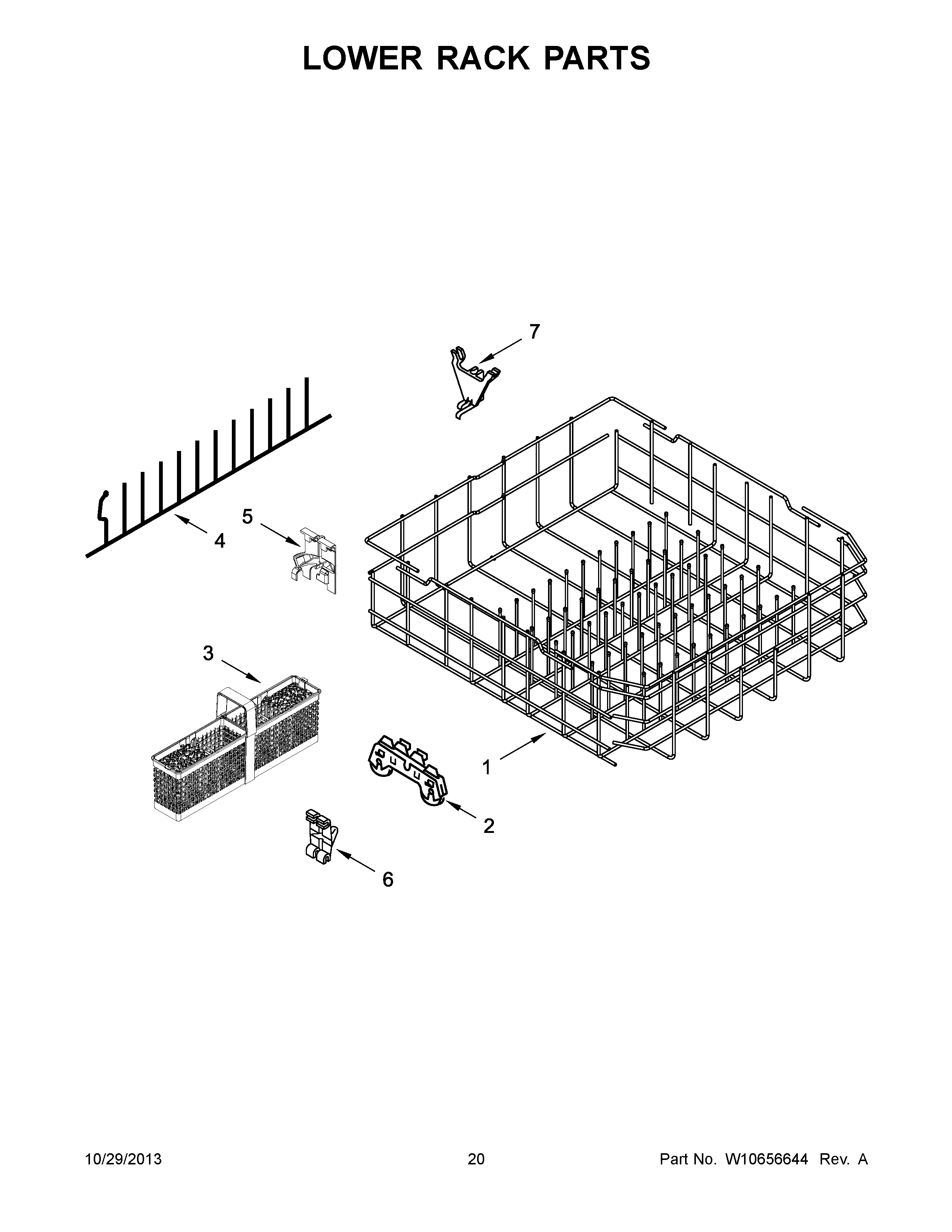 LOWER RACK PARTS

7

5

4

3

1

2

6

10/29/2013

20

Part No. W10656644 Rev. A