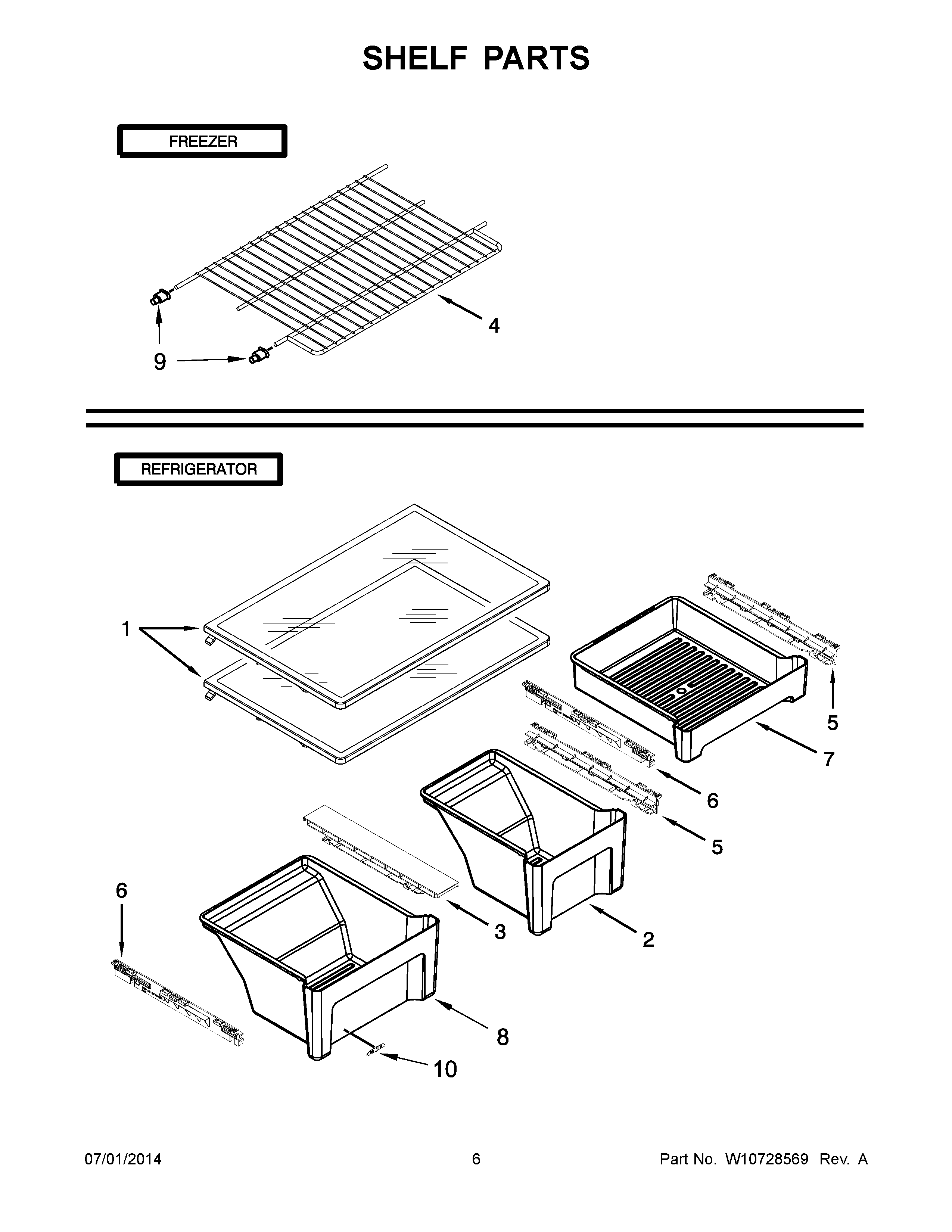 SHELF PARTS

FREEZER

4

9

REFRIGERATOR

1

5

7

6

5

6

3

2

8

10

07/01/2014 6 Part No. W10728569 Rev. A