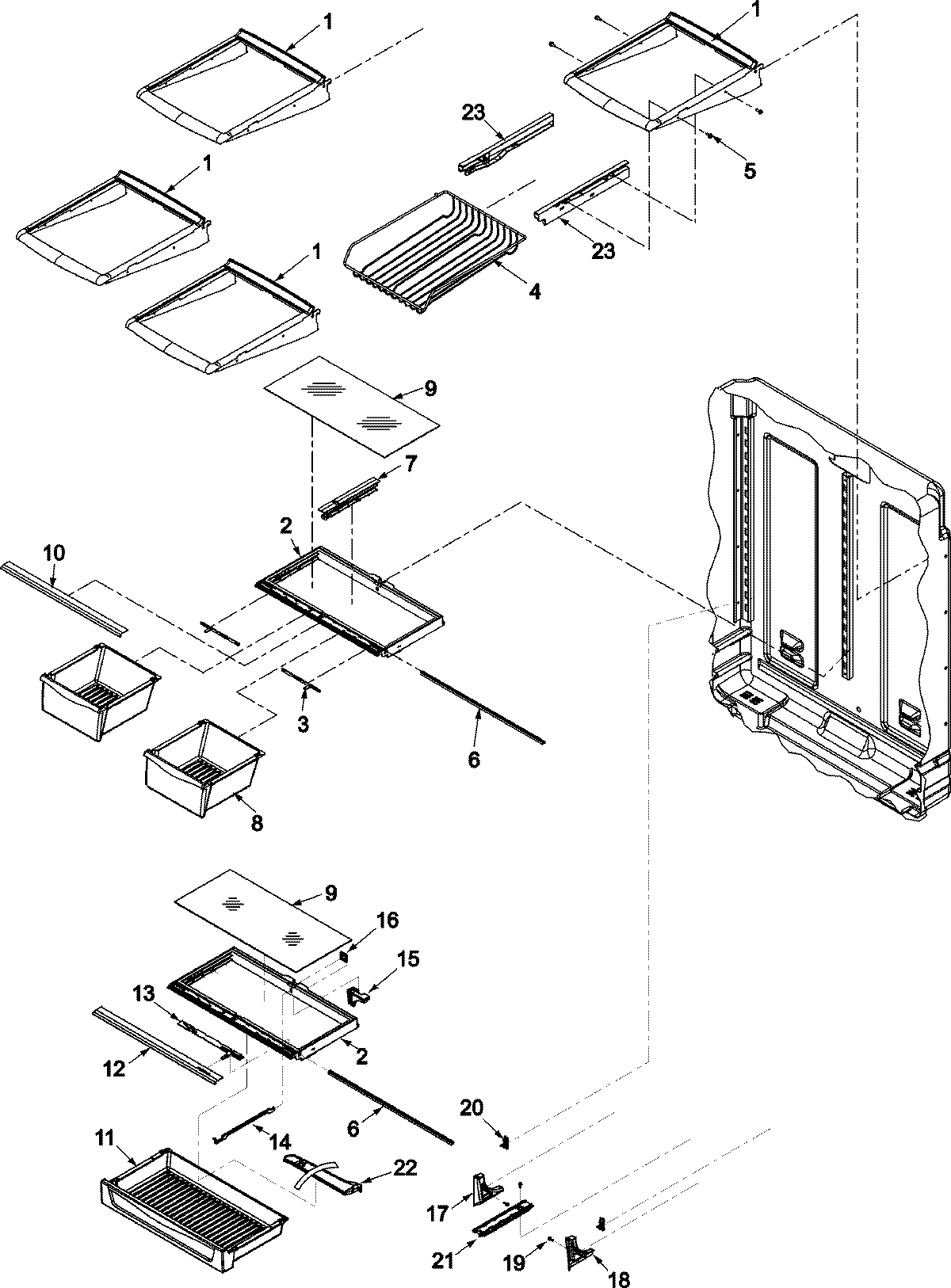 1
1
23
5
1
23
1
4
9
7
2
10
3
6
8
9
16
15
13
2
12
6
20
14
11
22
17
21
19
18