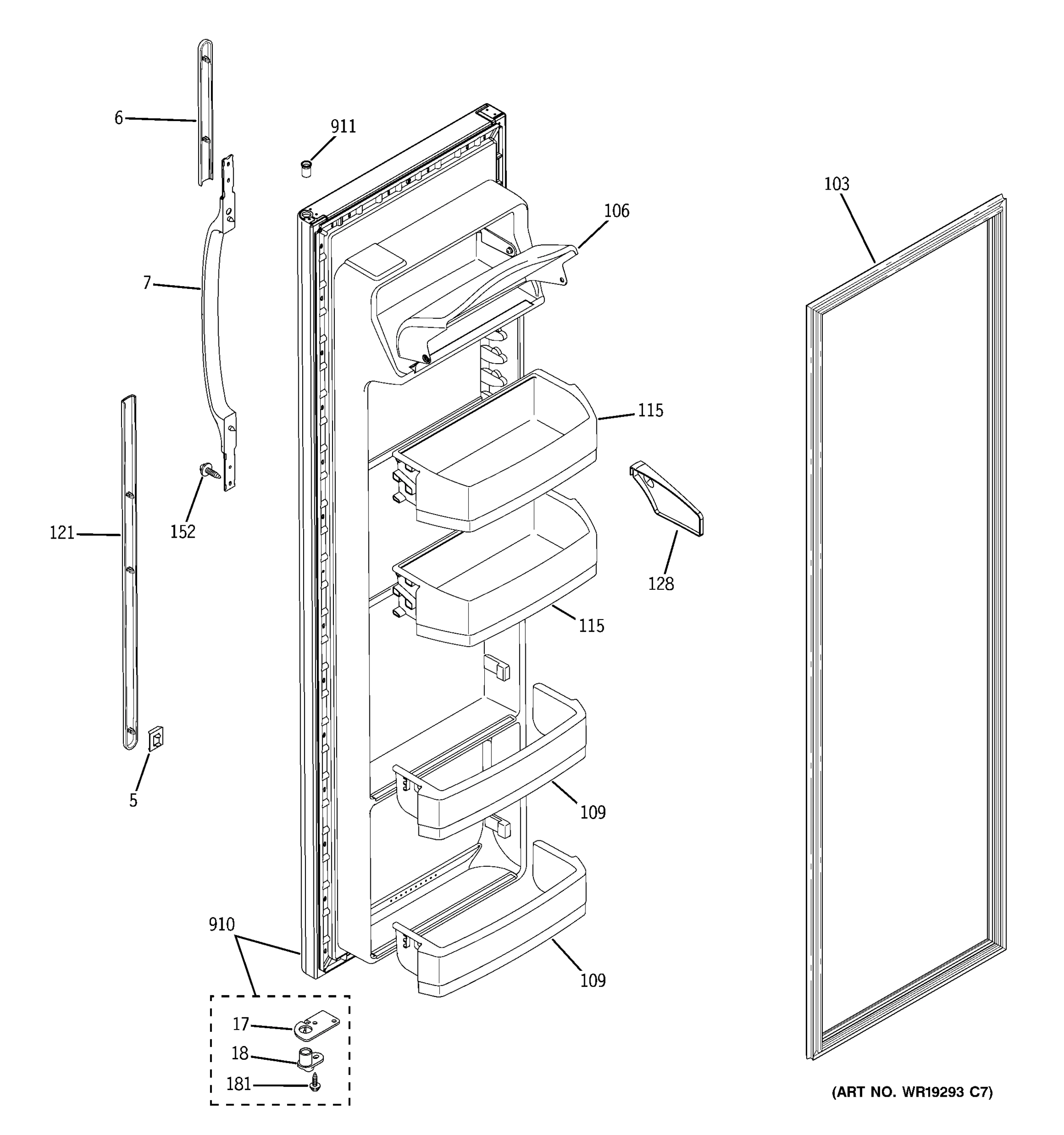 6
911
103
106
7
115
121
152
128
115
5
109
910
109
17
18
181
(ART NO. WR19293 C7)