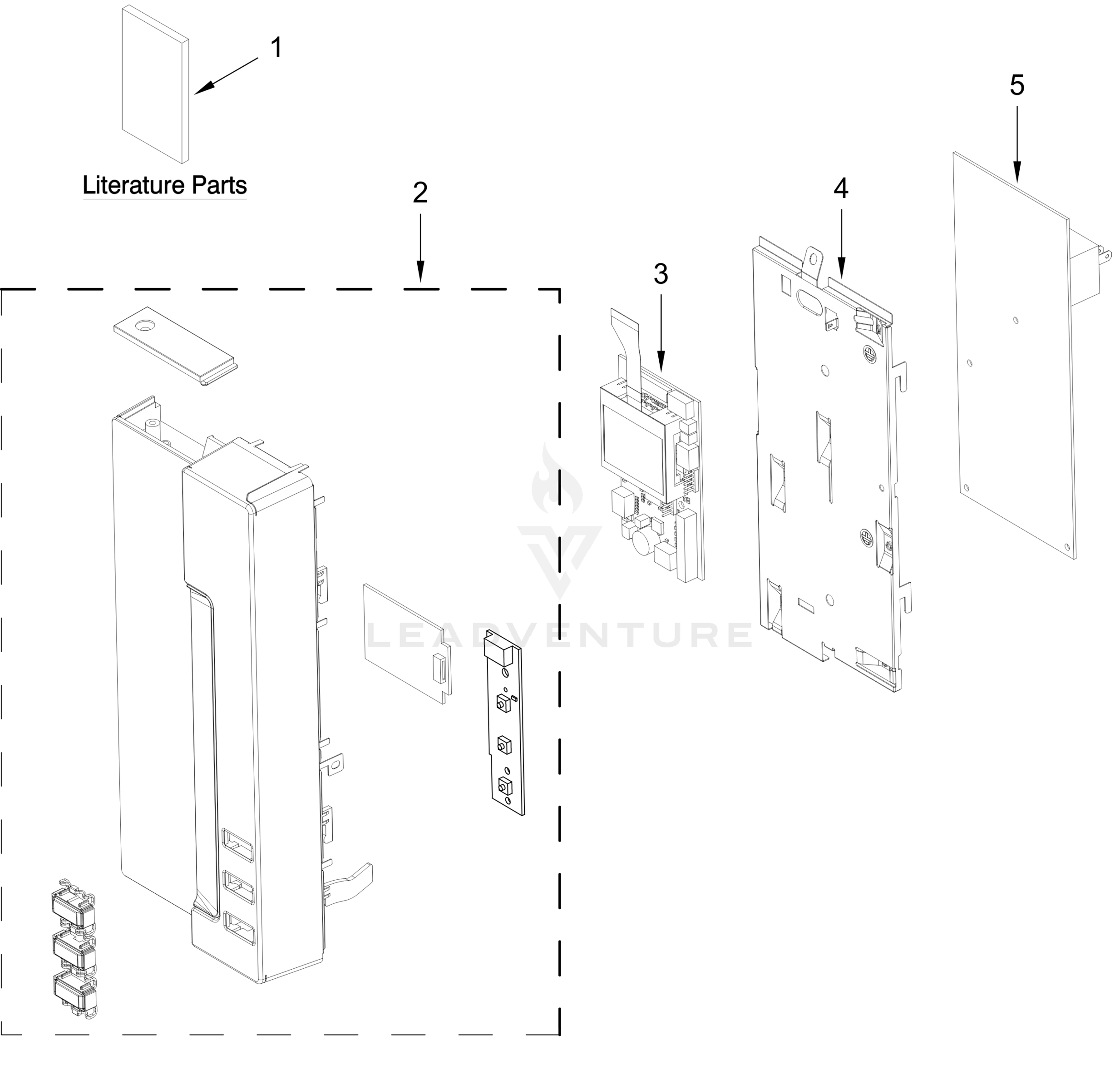 1

Literature Parts

2

3

4

5

LEADVENTURE